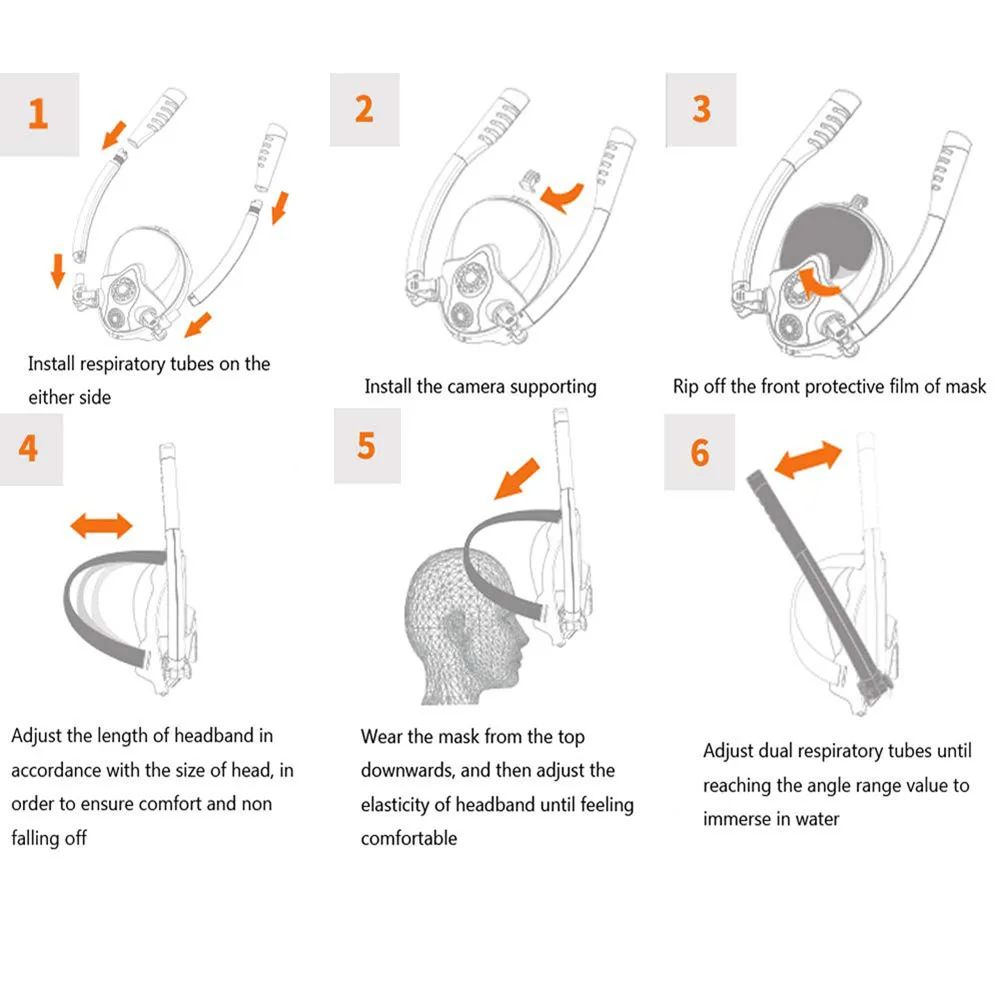 1

Install respiratory tubes on the either side

2

Install the camera supporting

3

Rip off the front protective film of mask

4

Adjust the length of headband in accordance with the size of head, in order to ensure comfort and non falling off

5

Wear the mask from the top downwards, and then adjust the elasticity of headband until feeling comfortable

6

Adjust dual respiratory tubes until reaching the angle range value to immerse in water