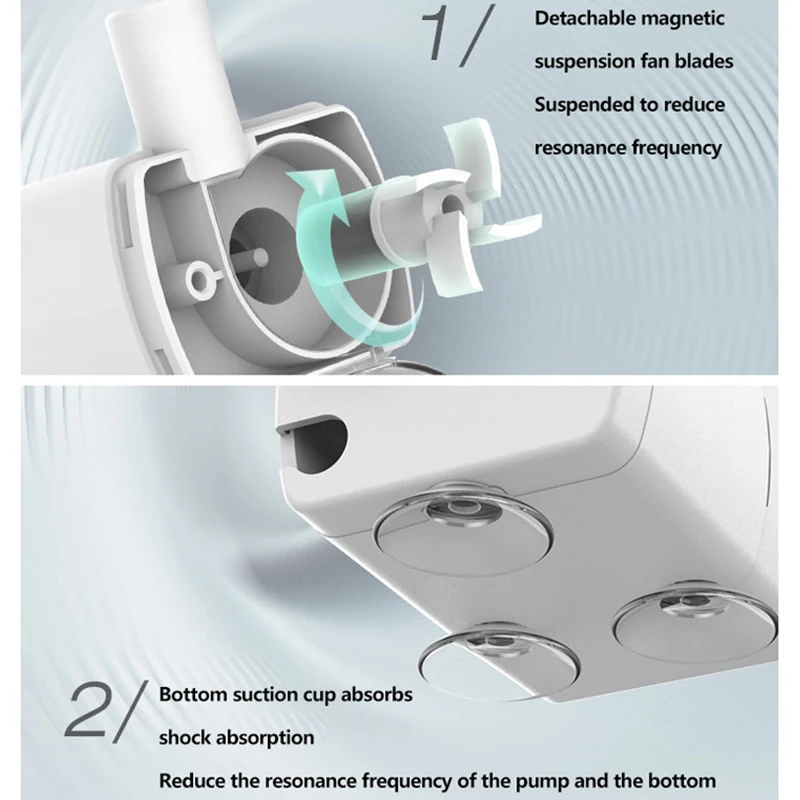 1/

Detachable magnetic suspension fan blades

Suspended to reduce resonance frequency

2/

Bottom suction cup absorbs shock absorption

Reduce the resonance frequency of the pump and the bottom