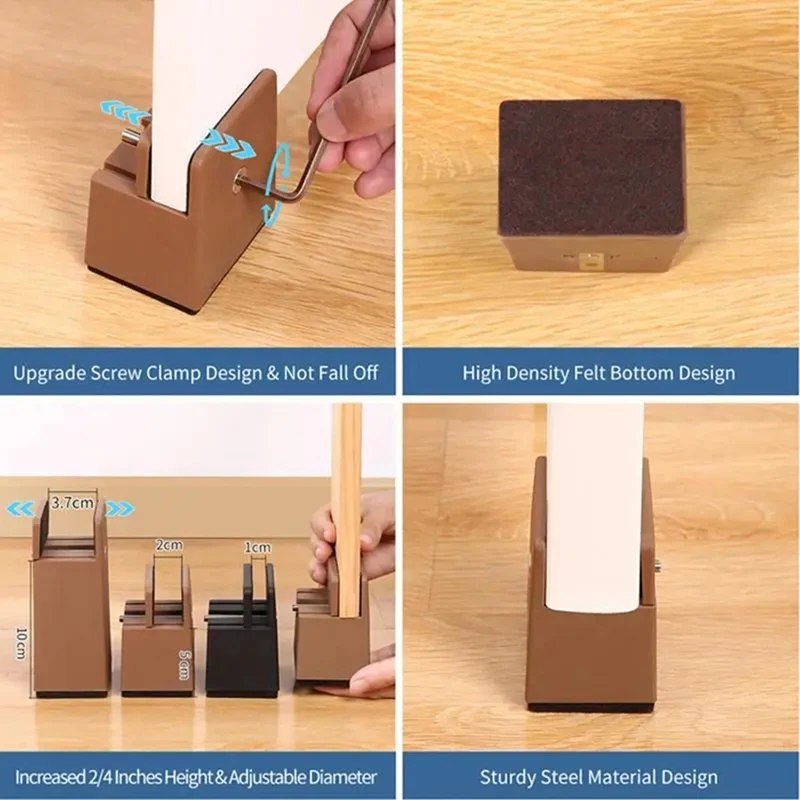 Upgrade Screw Clamp Design & Not Fall Off

High Density Felt Bottom Design

3.7cm

2cm

1cm

10cm

5cm

Increased 2/4 Inches Height & Adjustable Diameter

Sturdy Steel Material Design