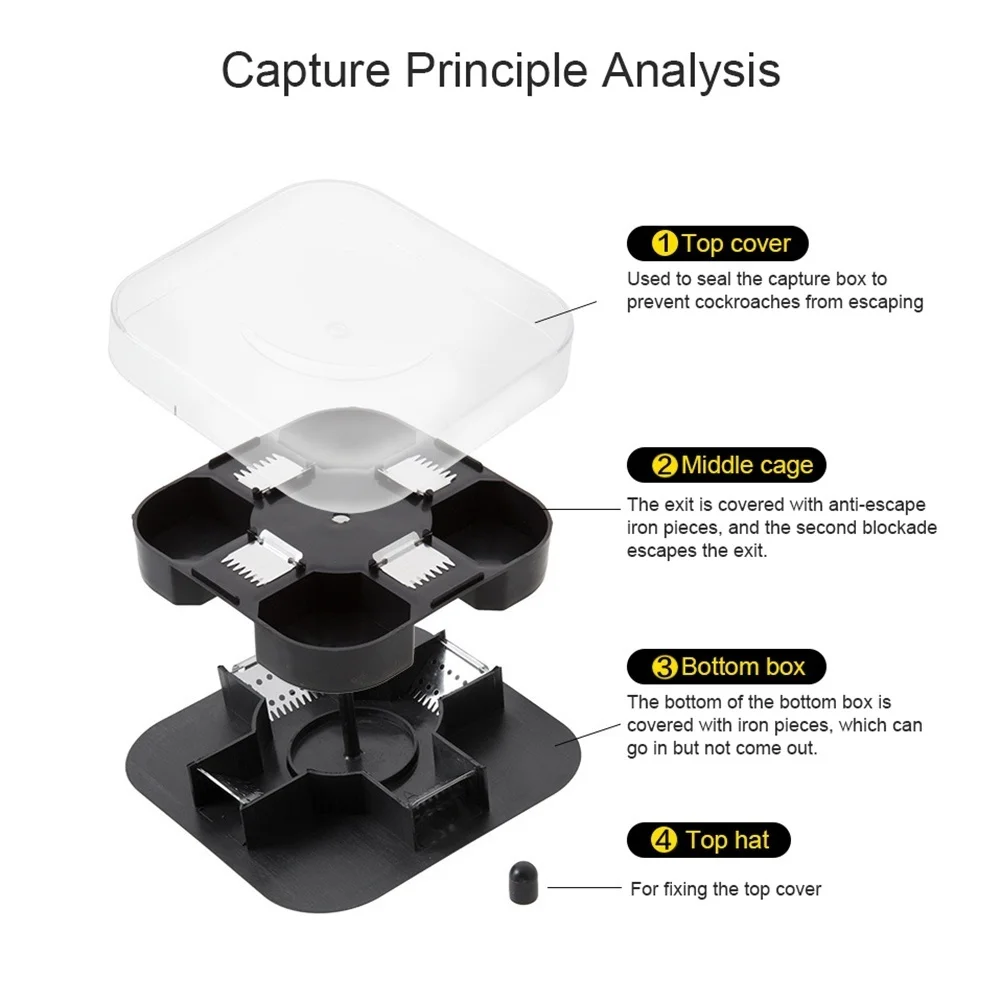 Capture Principle Analysis

1 Top cover
Used to seal the capture box to prevent cockroaches from escaping

2 Middle cage
The exit is covered with anti-escape iron pieces, and the second blockade escapes the exit.

3 Bottom box
The bottom of the bottom box is covered with iron pieces, which can go in but not come out.

4 Top hat
For fixing the top cover