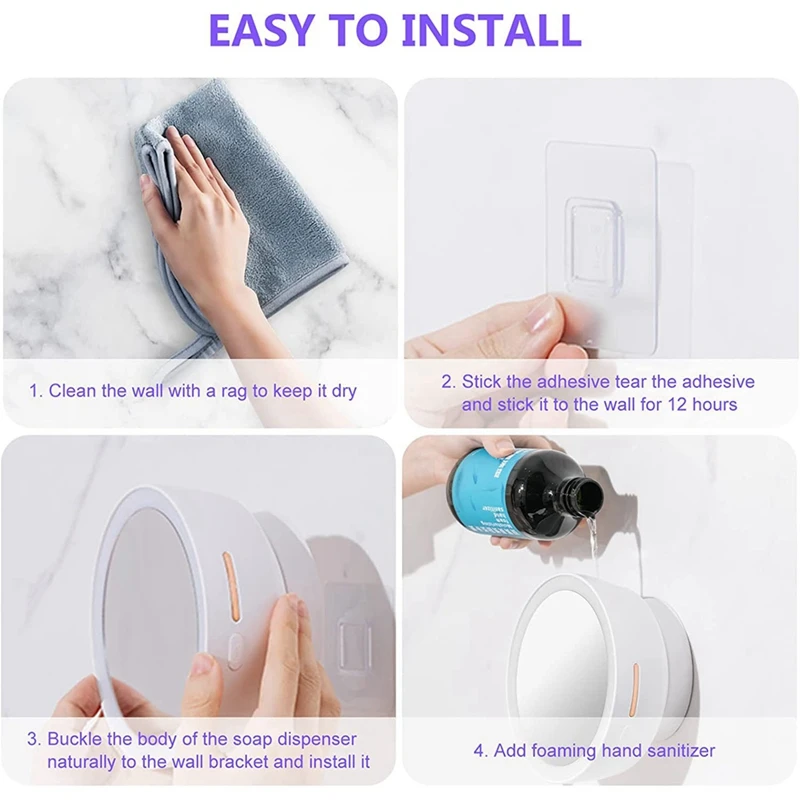 EASY TO INSTALL

1. Clean the wall with a rag to keep it dry

2. Stick the adhesive tear the adhesive and stick it to the wall for 12 hours

3. Buckle the body of the soap dispenser naturally to the wall bracket and install it

4. Add foaming hand sanitizer