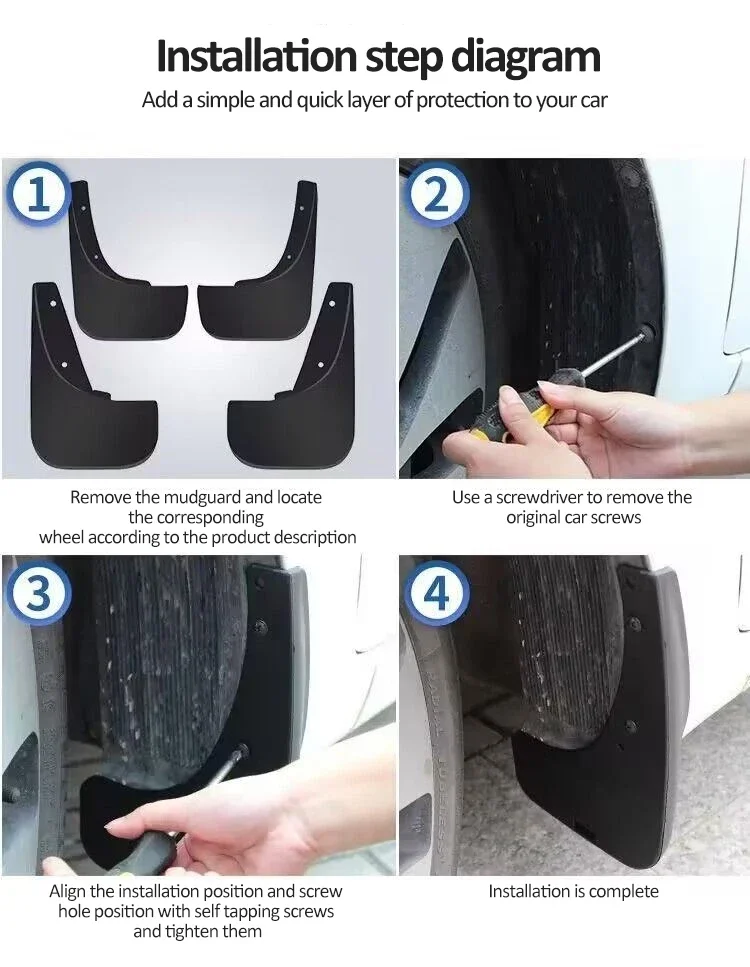 Installation step diagram

Add a simple and quick layer of protection to your car

1

Remove the mudguard and locate the corresponding wheel according to the product description

2

Use a screwdriver to remove the original car screws

3

Align the installation position and screw hole position with self tapping screws and tighten them

4

Installation is complete