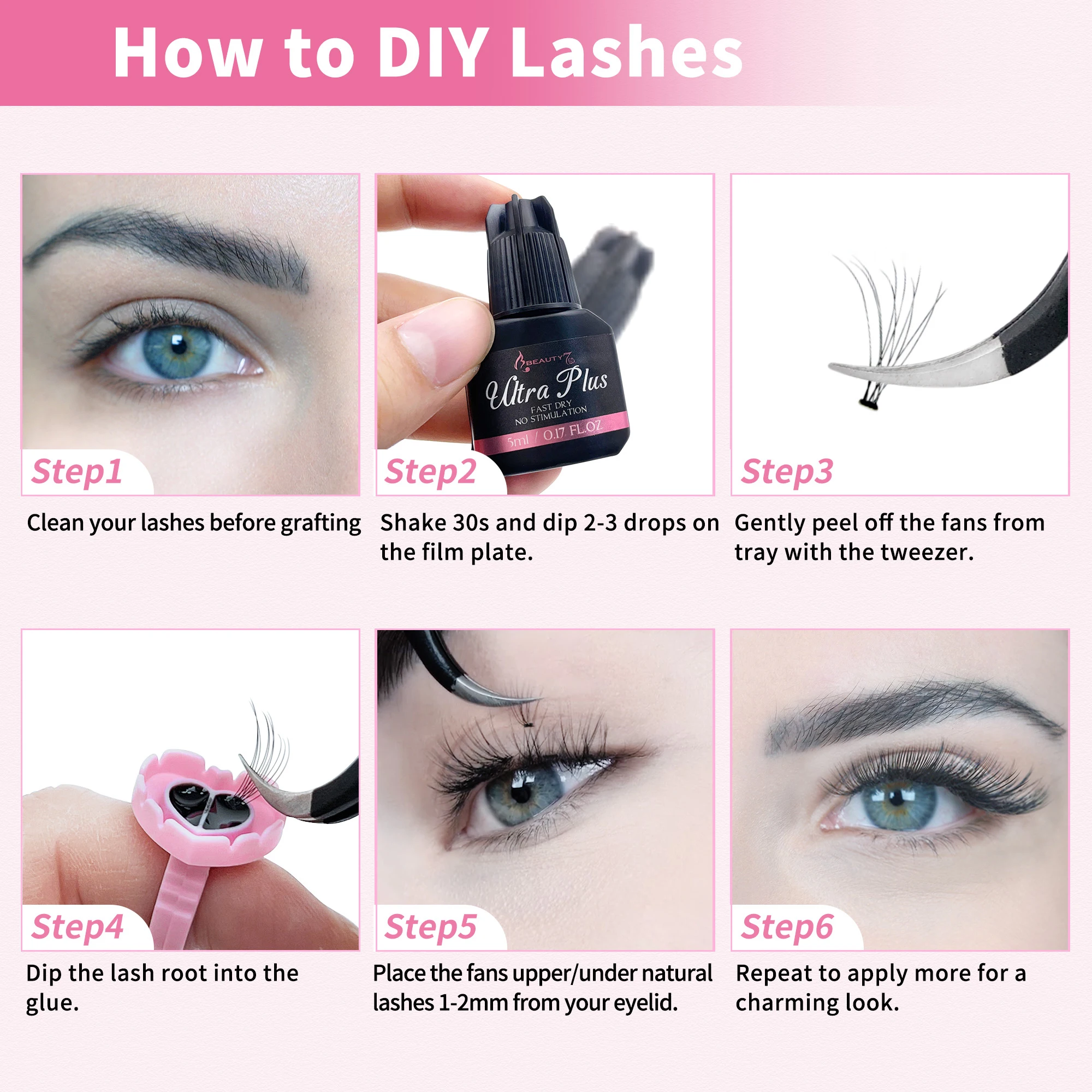 How to DIY Lashes

Step1

Clean your lashes before grafting

BEAUTY7
Ultra Plus
FAST DRY
NO STIMULATION
5ml / 0.17 FL.OZ

Step2

Shake 30s and dip 2-3 drops on the film plate.

Step3

Gently peel off the fans from tray with the tweezer.

Step4

Dip the lash root into the glue.

Step5

Place the fans upper/under natural lashes 1-2mm from your eyelid.

Step6

Repeat to apply more for a charming look.