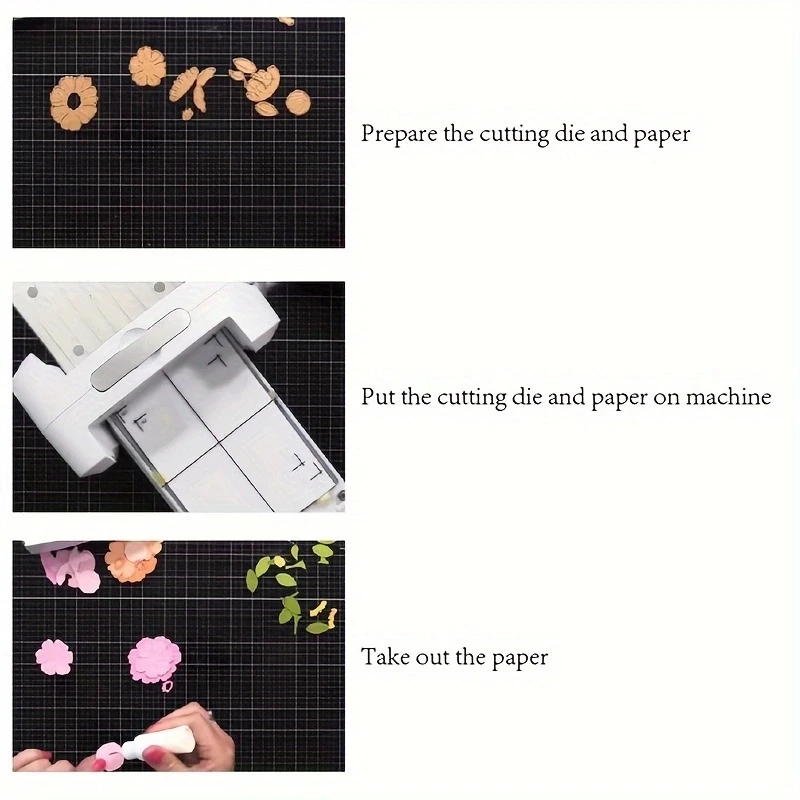 Prepare the cutting die and paper

Put the cutting die and paper on machine

Take out the paper