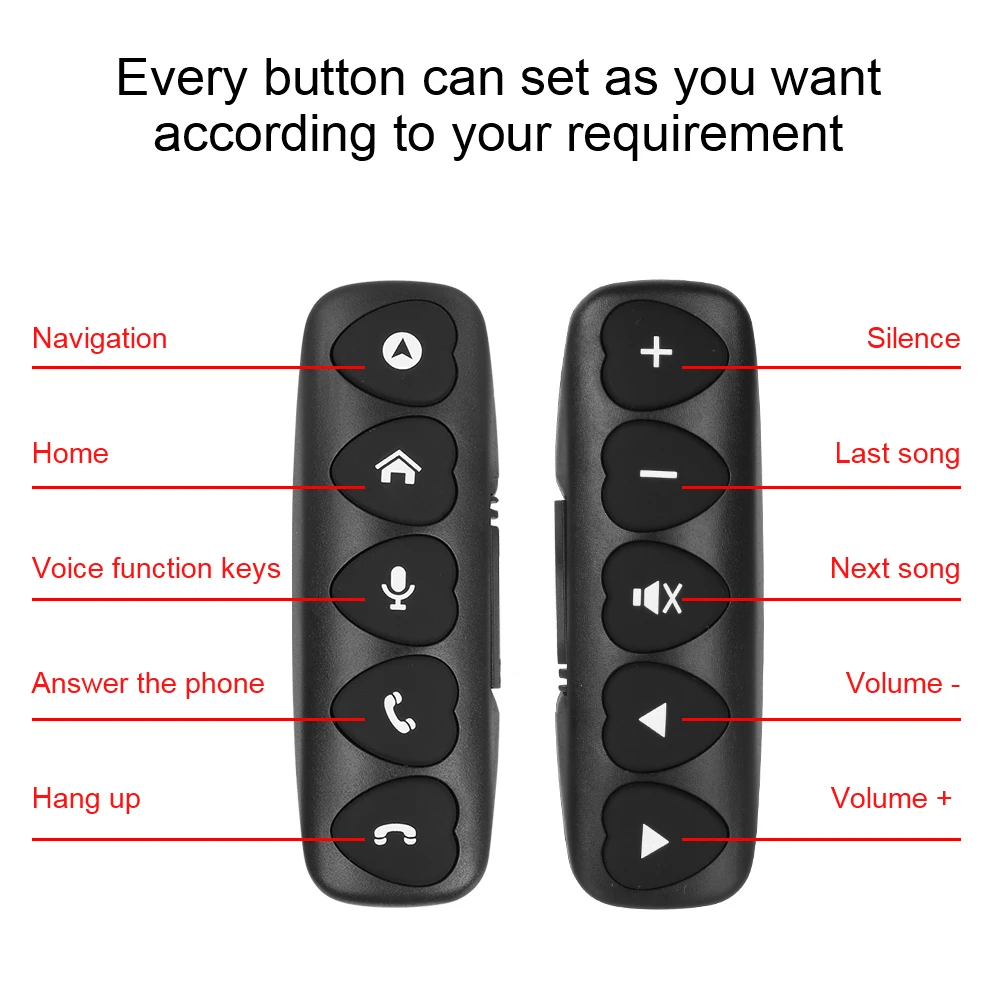 Every button can set as you want according to your requirement

Navigation
Home
Voice function keys
Answer the phone
Hang up

Silence
Last song
Next song
Volume -
Volume +