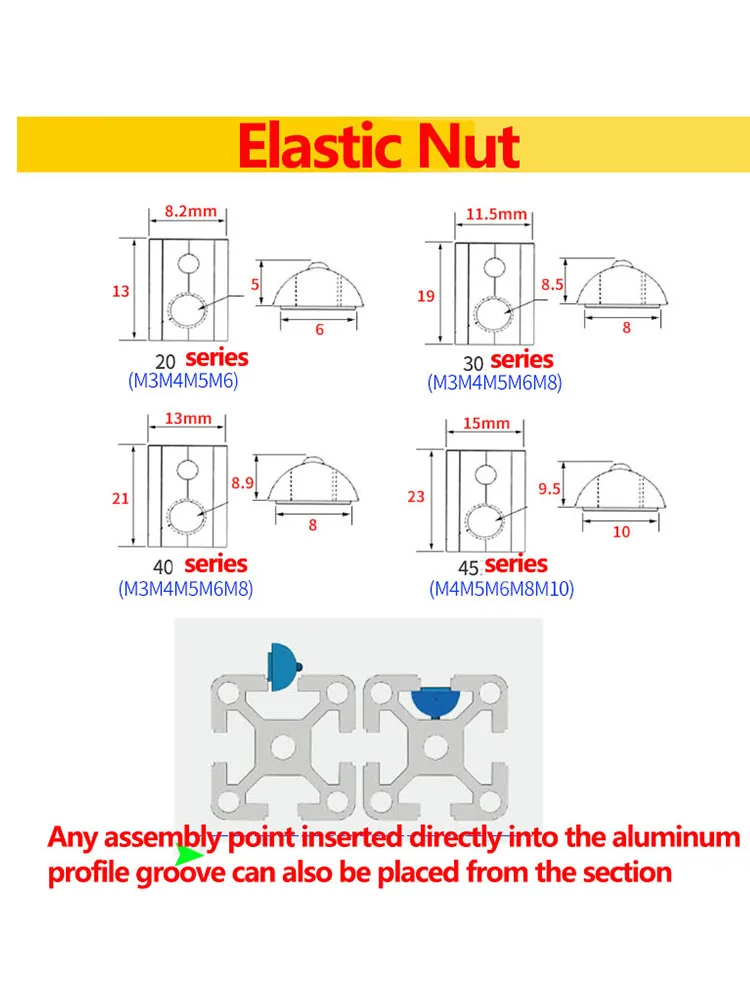 Elastic Nut

8.2mm
13
5
6
20 series
(M3M4M5M6)

11.5mm
19
8.5
8
30 series
(M3M4M5M6M8)

13mm
21
8.9
8
40 series
(M3M4M5M6M8)

15mm
23
9.5
10
45 series
(M4M5M6M8M10)

Any assembly point inserted directly into the aluminum profile groove can also be placed from the section