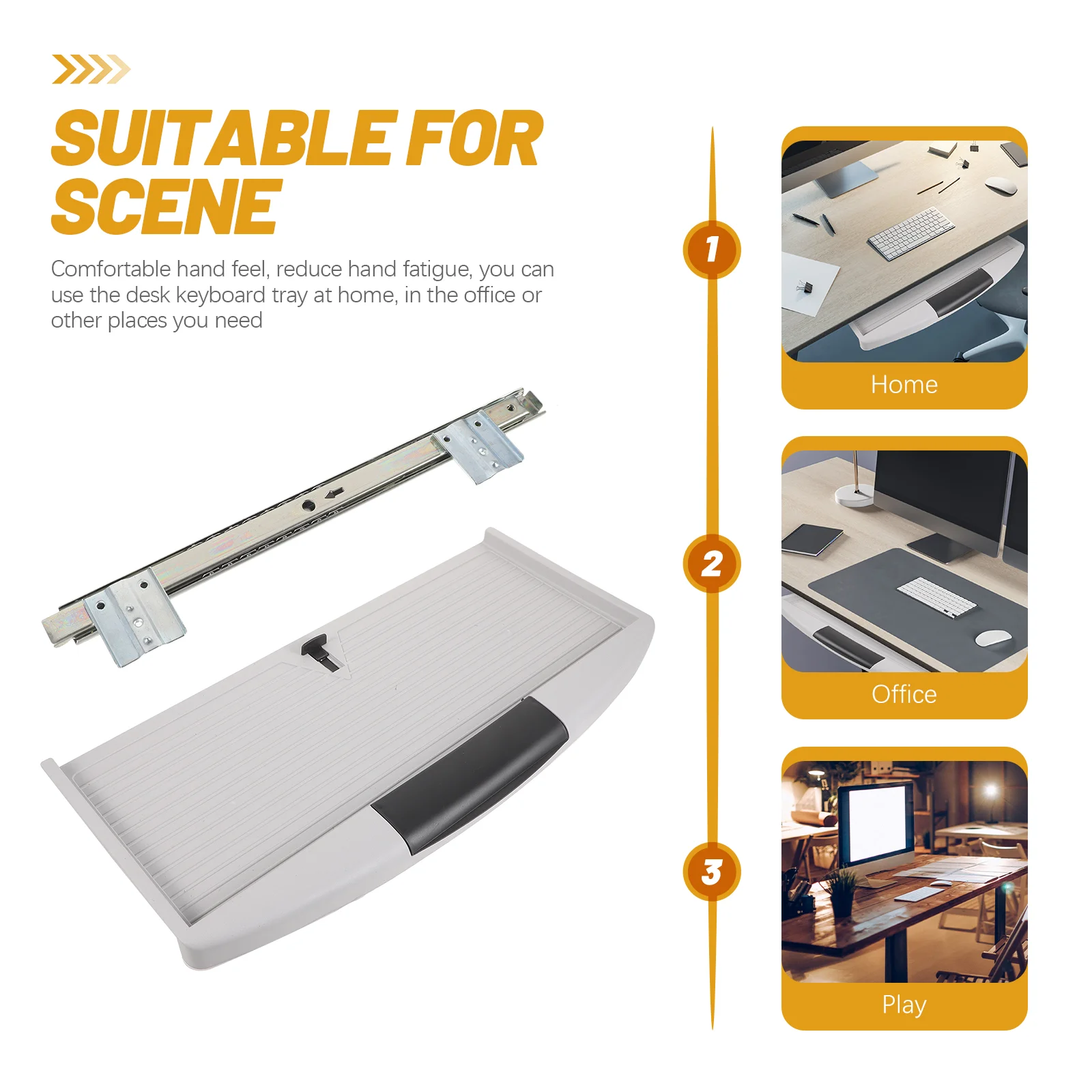 SUITABLE FOR SCENE

Comfortable hand feel, reduce hand fatigue, you can use the desk keyboard tray at home, in the office or other places you need

1

Home

2

Office

3

Play