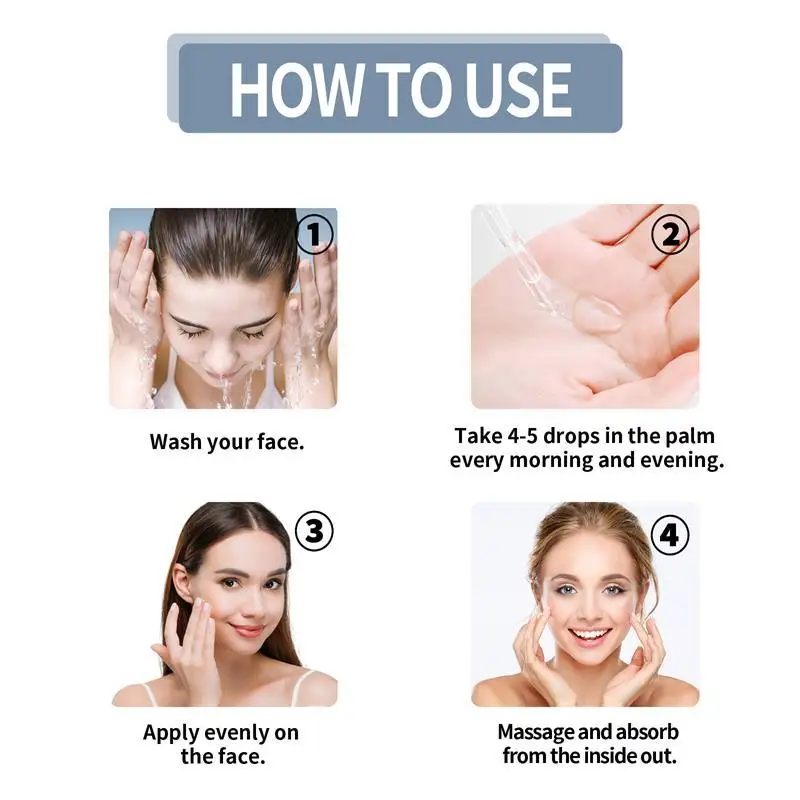 HOW TO USE

1

Wash your face.

2

Take 4-5 drops in the palm every morning and evening.

3

Apply evenly on the face.

4

Massage and absorb from the inside out.