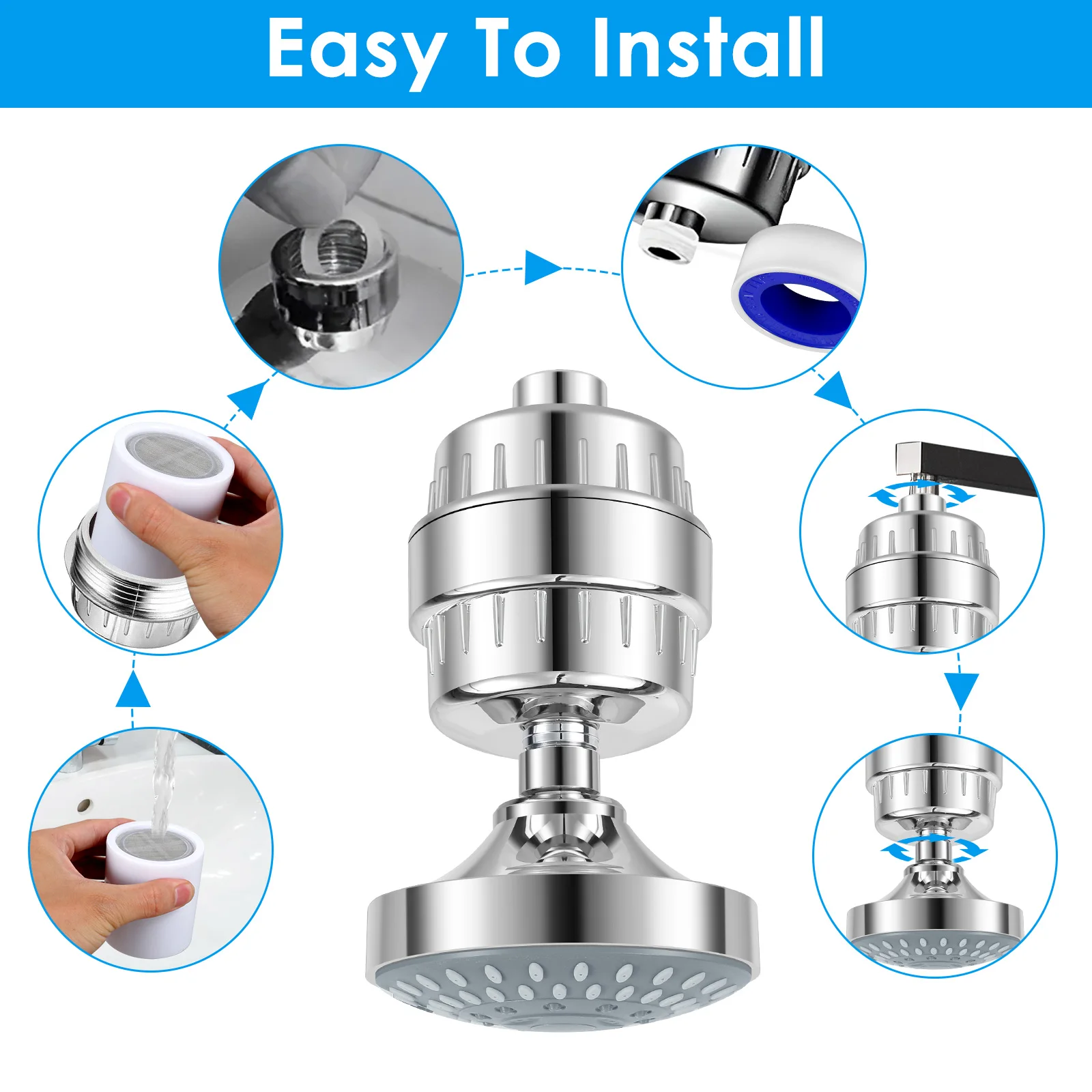 Easy To Install