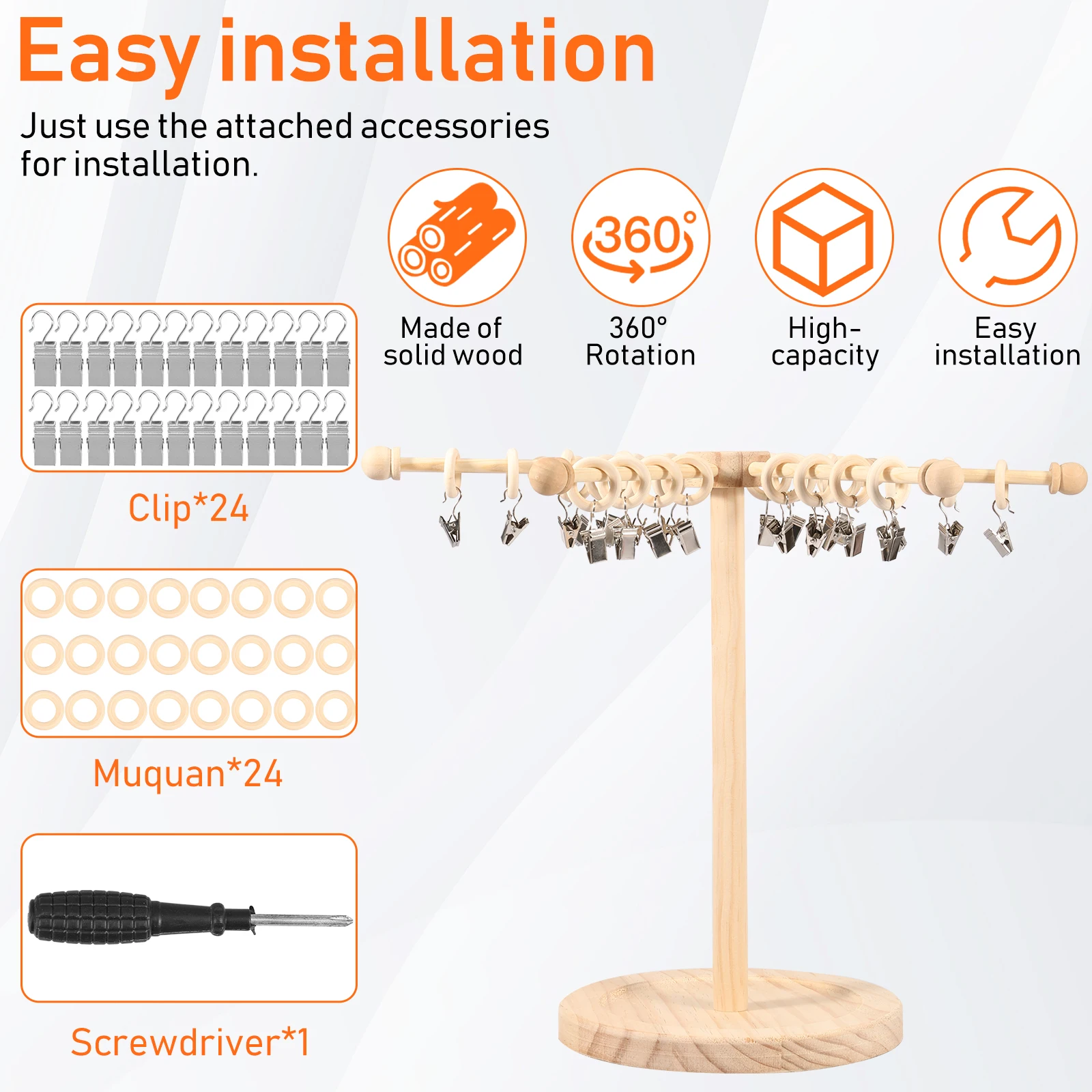 Easy installation

Just use the attached accessories for installation.

360°

Made of solid wood

360° Rotation

High-capacity

Easy installation

Clip*24

Muquan*24

Screwdriver*1