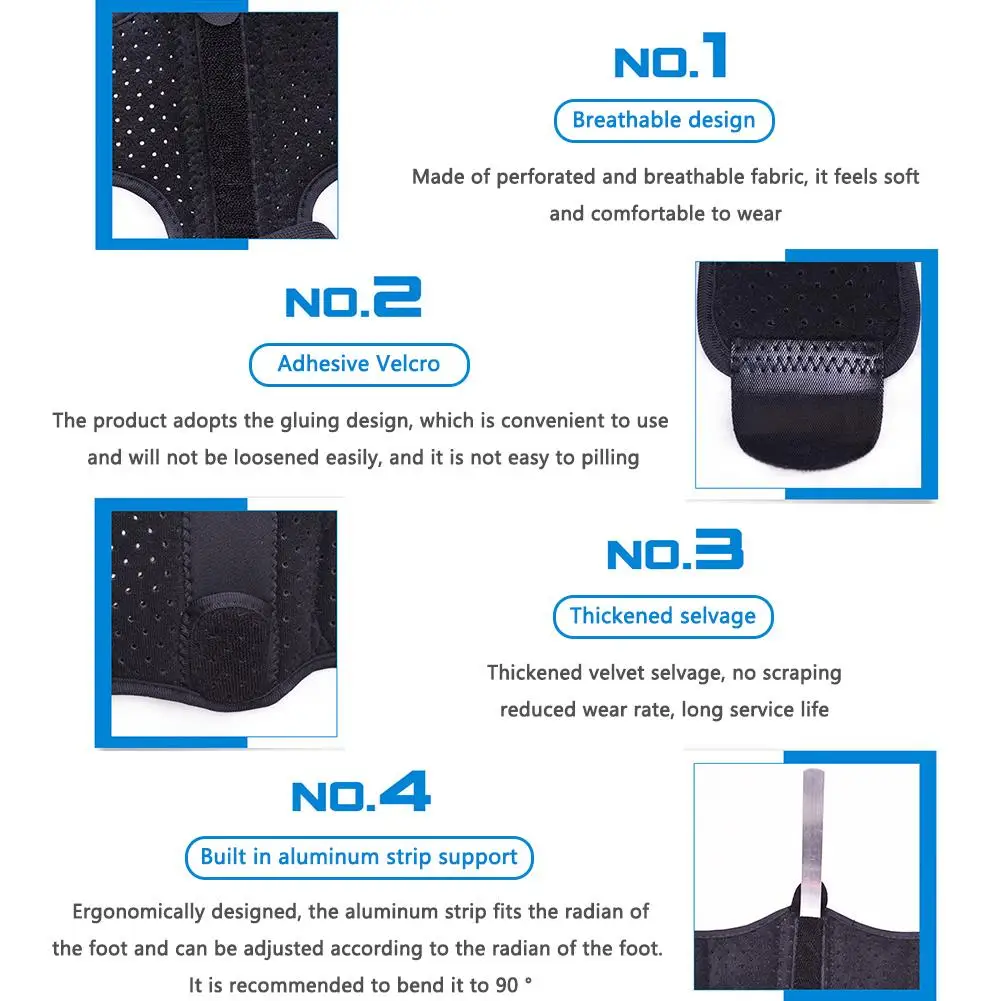 NO.1

Breathable design

Made of perforated and breathable fabric, it feels soft and comfortable to wear

NO.2

Adhesive Velcro

The product adopts the gluing design, which is convenient to use and will not be loosened easily, and it is not easy to pilling

NO.3

Thickened selvage

Thickened velvet selvage, no scraping reduced wear rate, long service life

NO.4

Built in aluminum strip support

Ergonomically designed, the aluminum strip fits the radian of the foot and can be adjusted according to the radian of the foot. It is recommended to bend it to 90 °