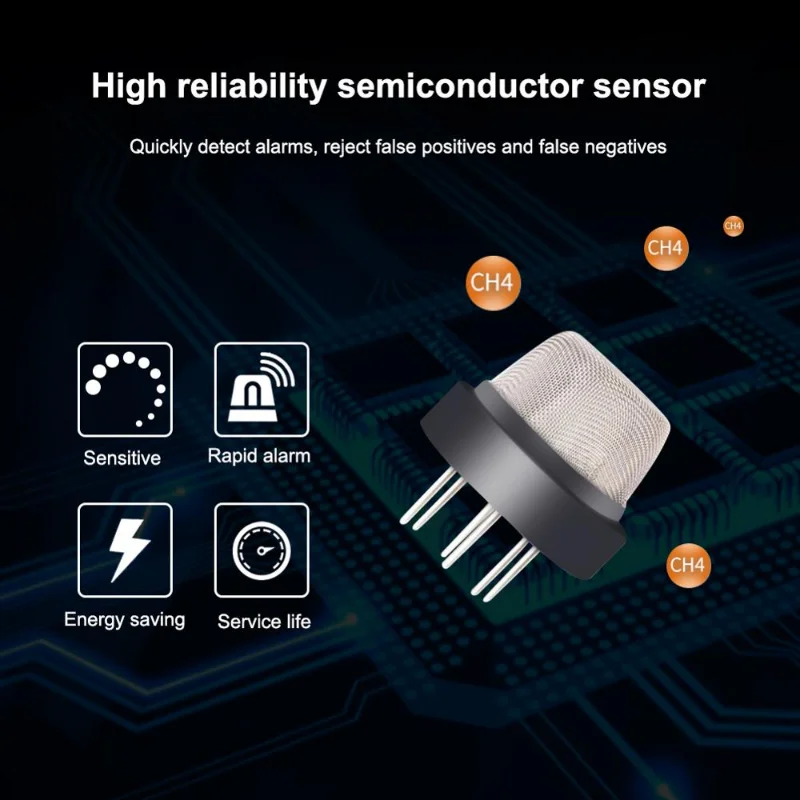 High reliability semiconductor sensor

Quickly detect alarms, reject false positives and false negatives

CH4

CH4

CH4

Sensitive

Rapid alarm

Energy saving

Service life

CH4