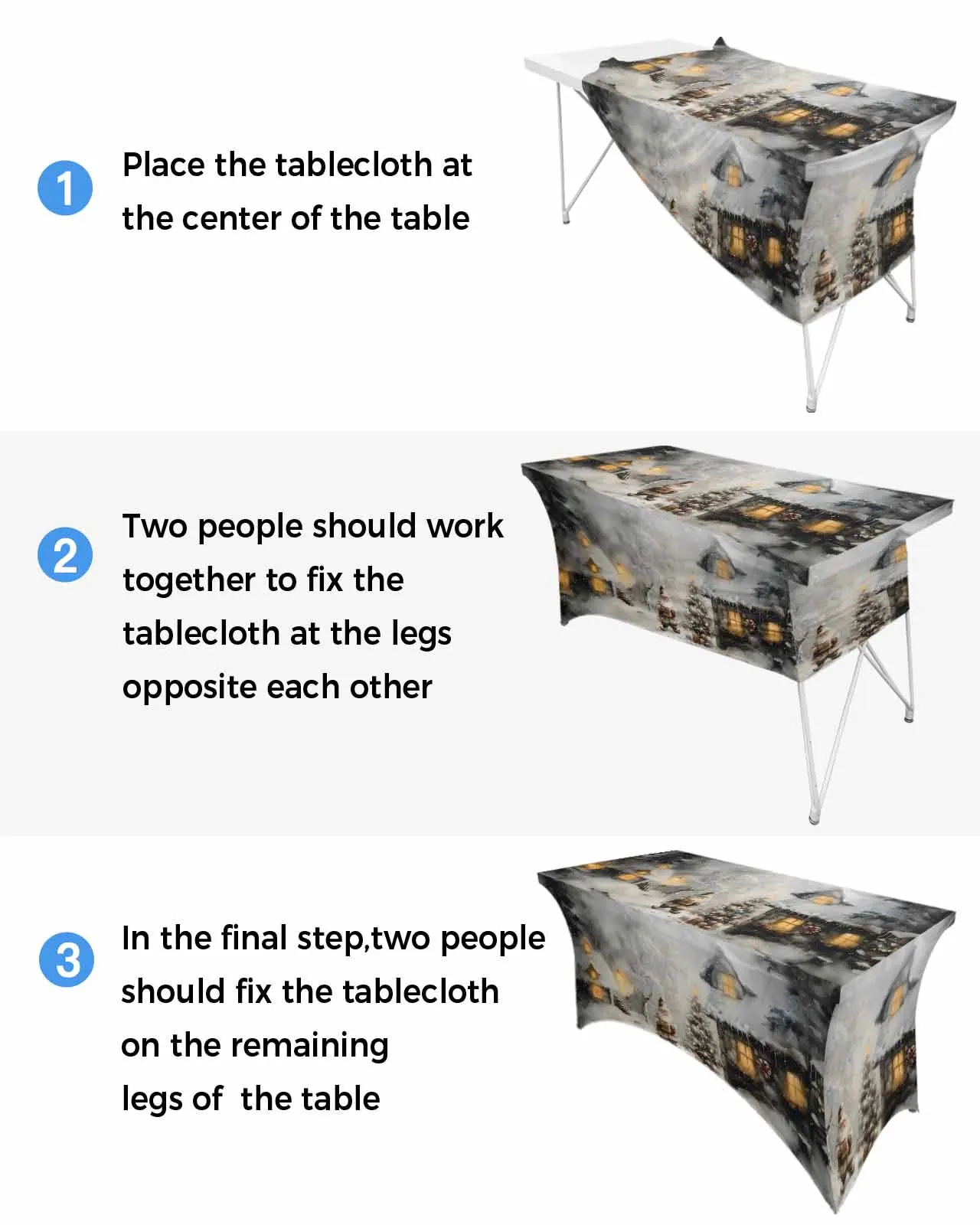 1

Place the tablecloth at the center of the table

2

Two people should work together to fix the tablecloth at the legs opposite each other

3

In the final step,two people should fix the tablecloth on the remaining legs of  the table