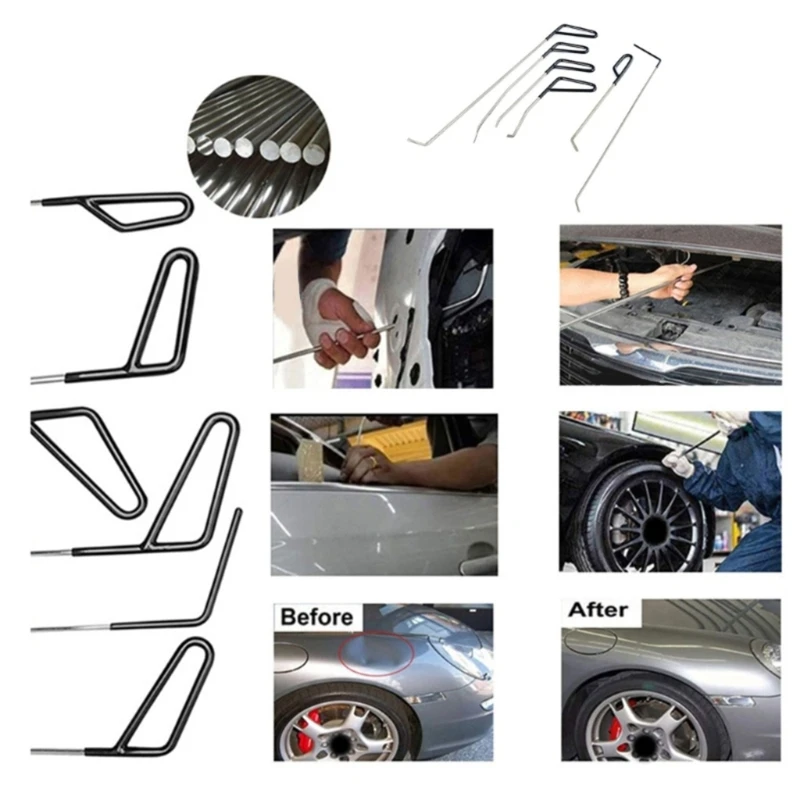 Before

After