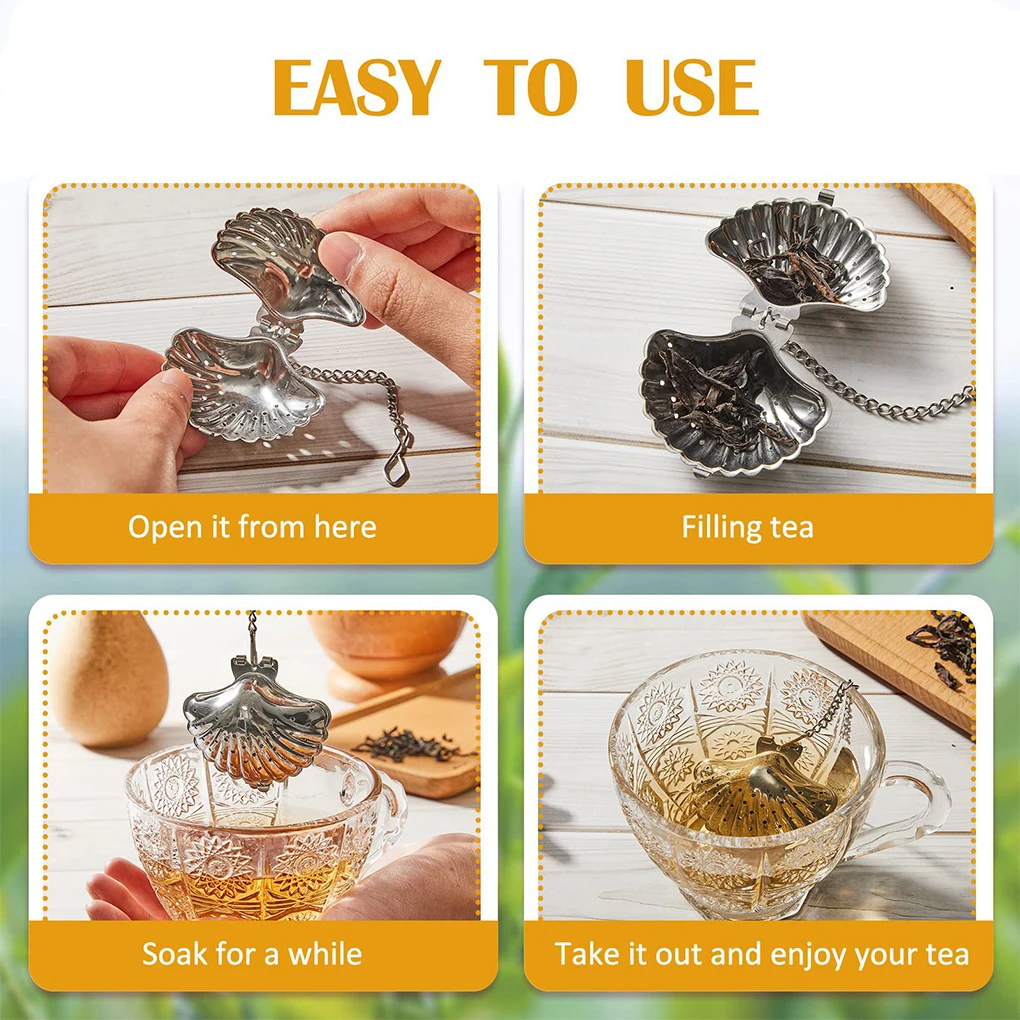 EASY TO USE

Open it from here

Filling tea

Soak for a while

Take it out and enjoy your tea