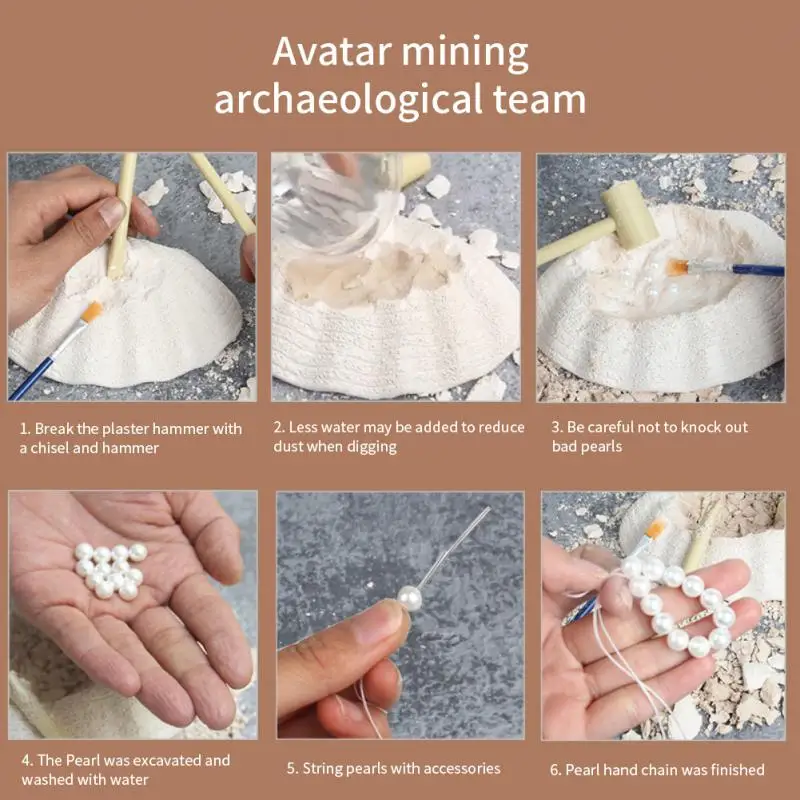 Avatar mining archaeological team

1. Break the plaster hammer with a chisel and hammer

2. Less water may be added to reduce dust when digging

3. Be careful not to knock out bad pearls

4. The Pearl was excavated and washed with water

5. String pearls with accessories

6. Pearl hand chain was finished