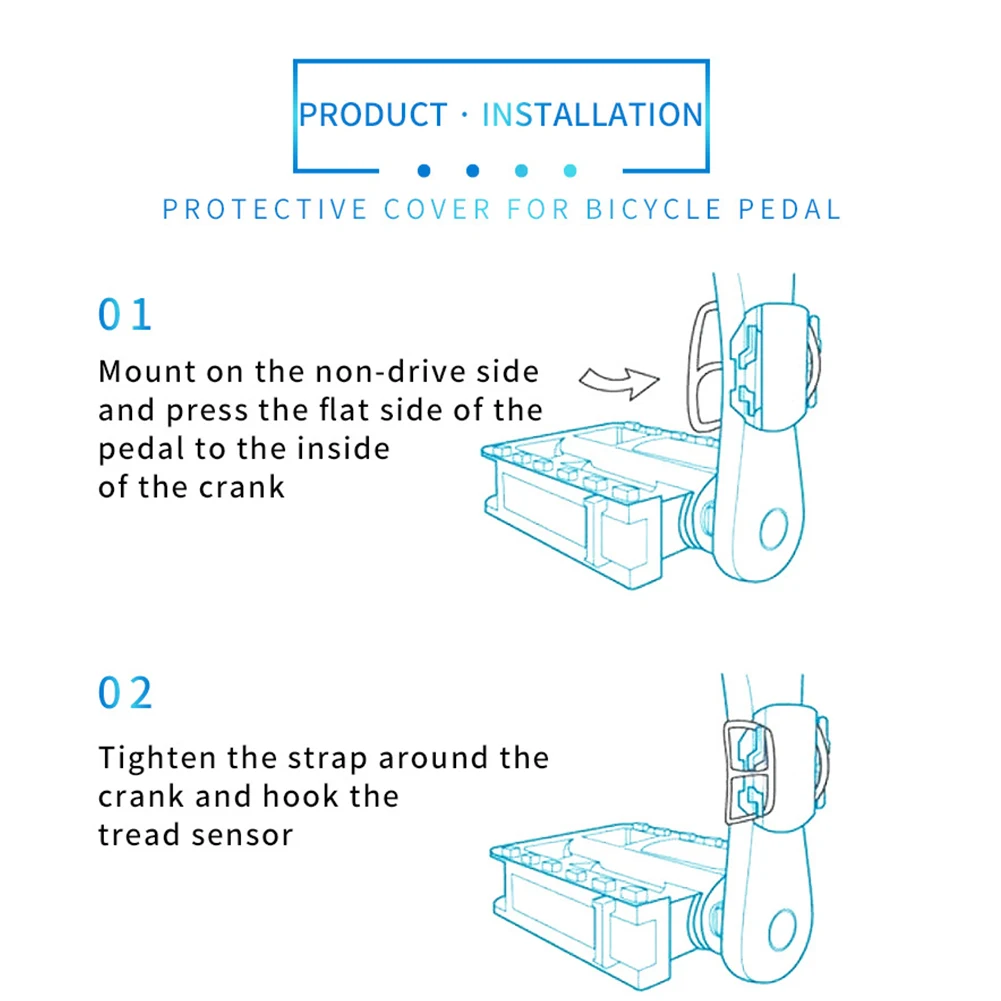 PRODUCT · INSTALLATION

PROTECTIVE COVER FOR BICYCLE PEDAL

01

Mount on the non-drive side and press the flat side of the pedal to the inside of the crank

02

Tighten the strap around the crank and hook the tread sensor