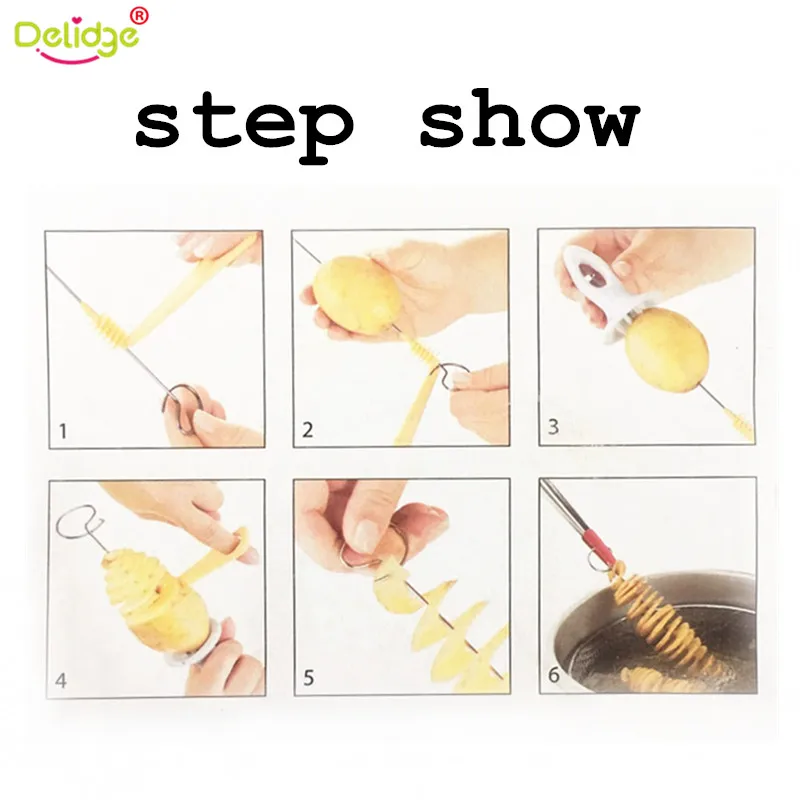 Delidge®

step show

1

2

3

4

5

6