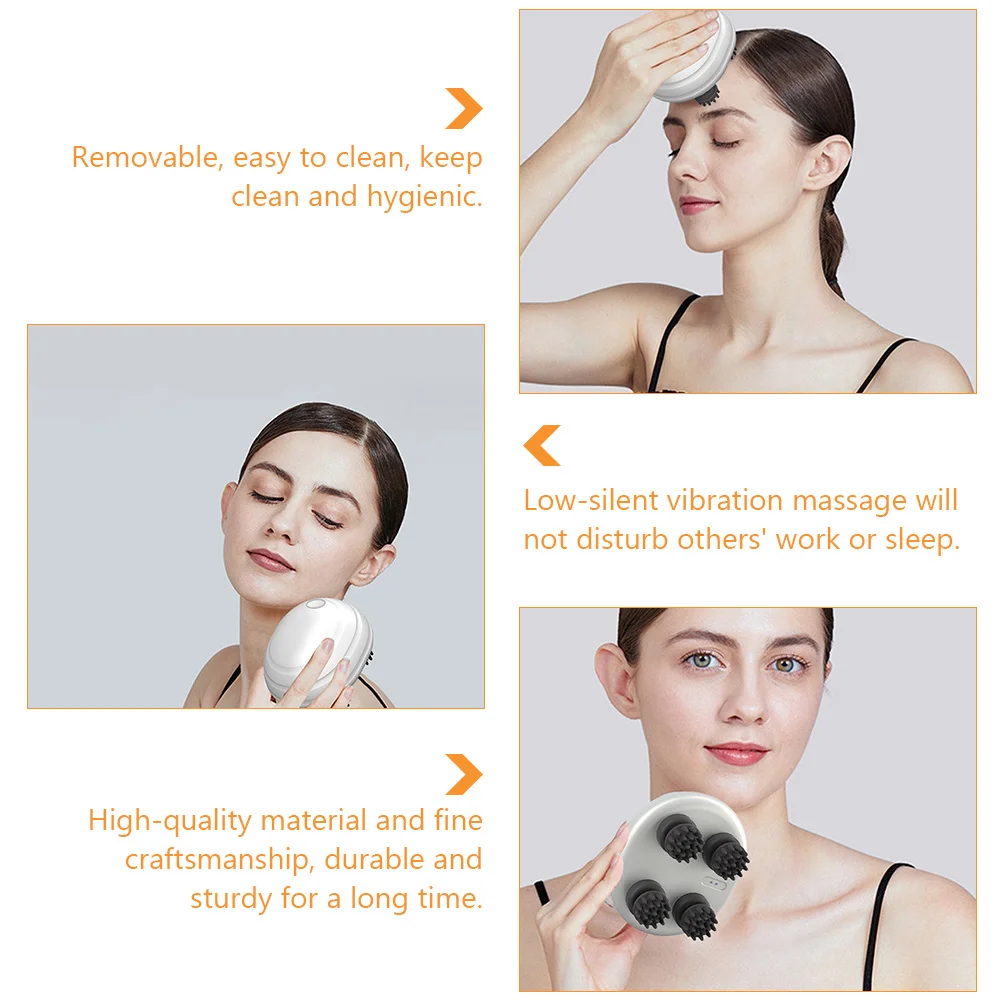 Removable, easy to clean, keep clean and hygienic.

Low-silent vibration massage will not disturb others' work or sleep.

High-quality material and fine craftsmanship, durable and sturdy for a long time.