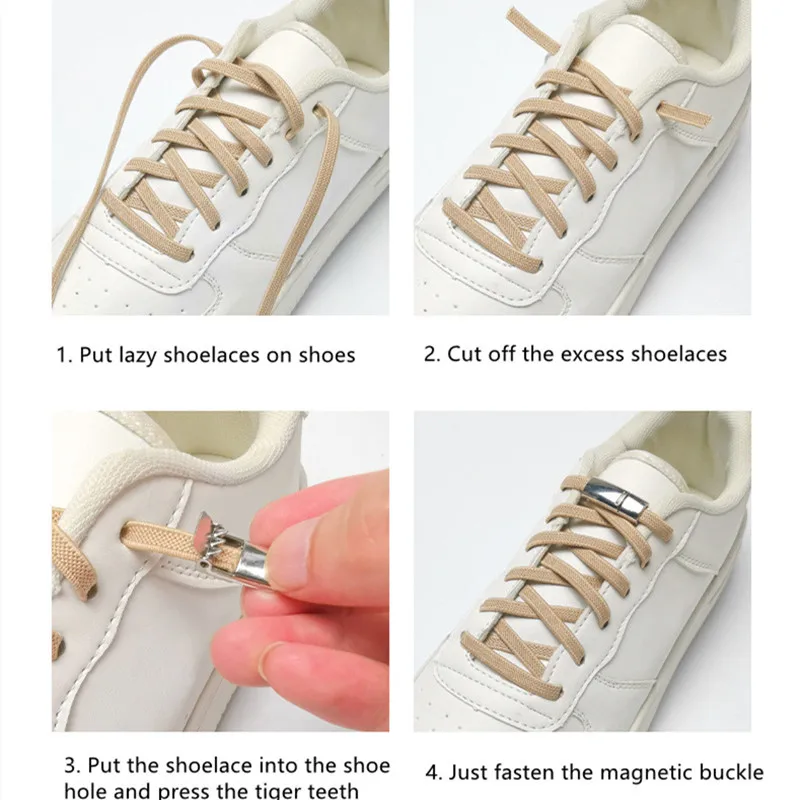 1. Put lazy shoelaces on shoes

2. Cut off the excess shoelaces

3. Put the shoelace into the shoe hole and press the tiger teeth

4. Just fasten the magnetic buckle