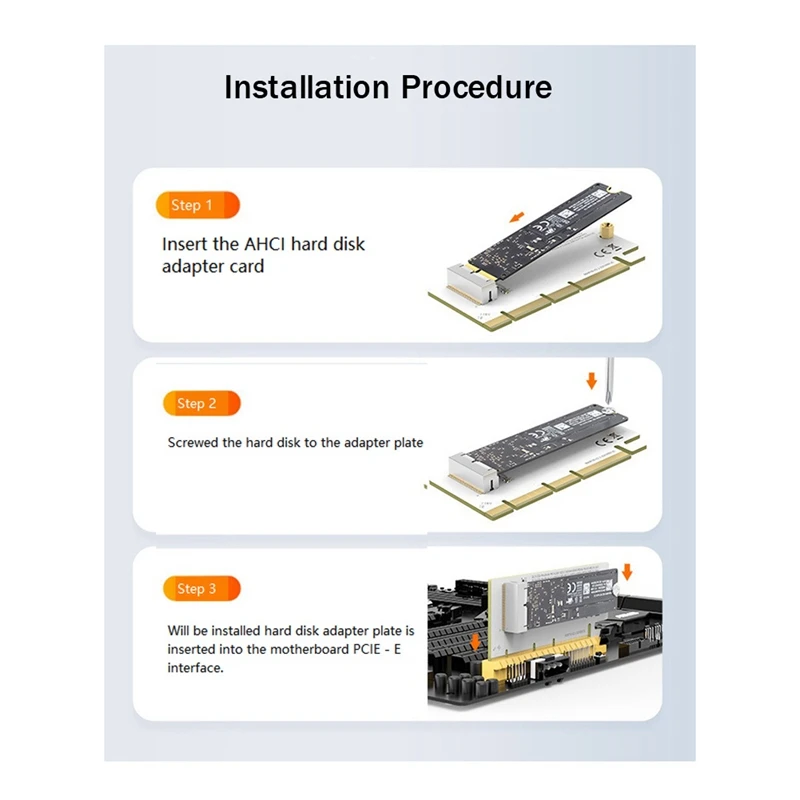 Installation Procedure

Step 1

Insert the AHCI hard disk adapter card

Step 2

Screwed the hard disk to the adapter plate

Step 3

Will be installed hard disk adapter plate is inserted into the motherboard PCIE - E interface.