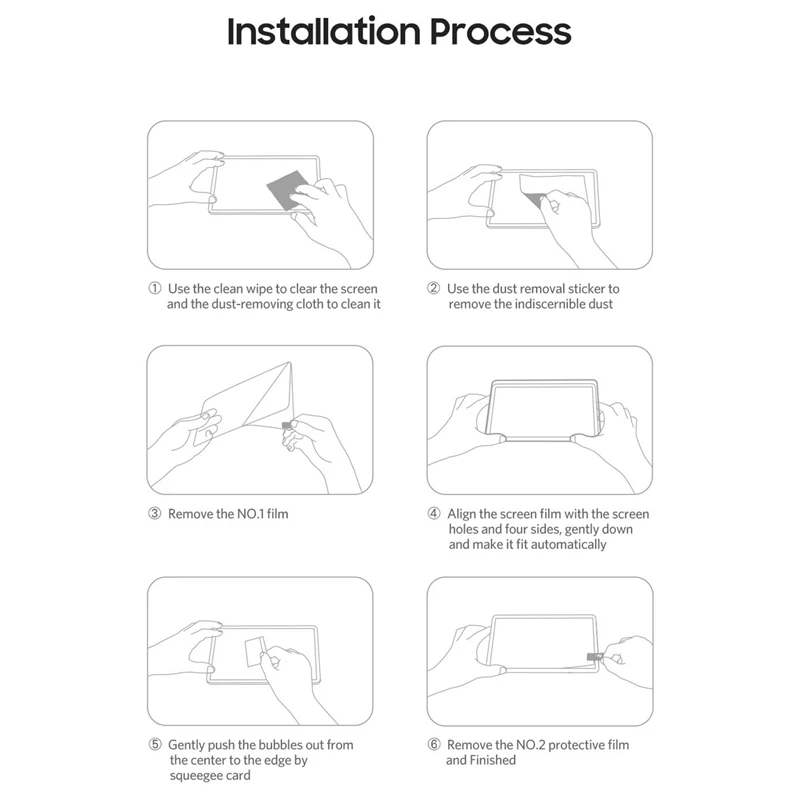 Installation Process

① Use the clean wipe to clear the screen and the dust-removing cloth to clean it

② Use the dust removal sticker to remove the indiscernible dust

③ Remove the NO.1 film

④ Align the screen film with the screen holes and four sides, gently down and make it fit automatically

⑤ Gently push the bubbles out from the center to the edge by squeegee card

⑥ Remove the NO.2 protective film and Finished