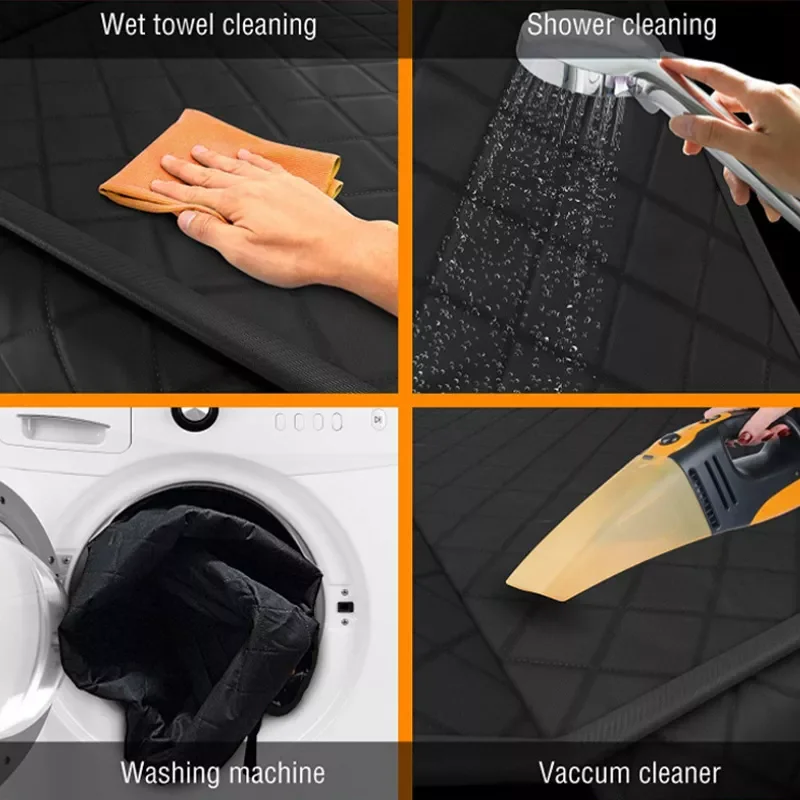 Wet towel cleaning

Shower cleaning

Washing machine

Vaccum cleaner