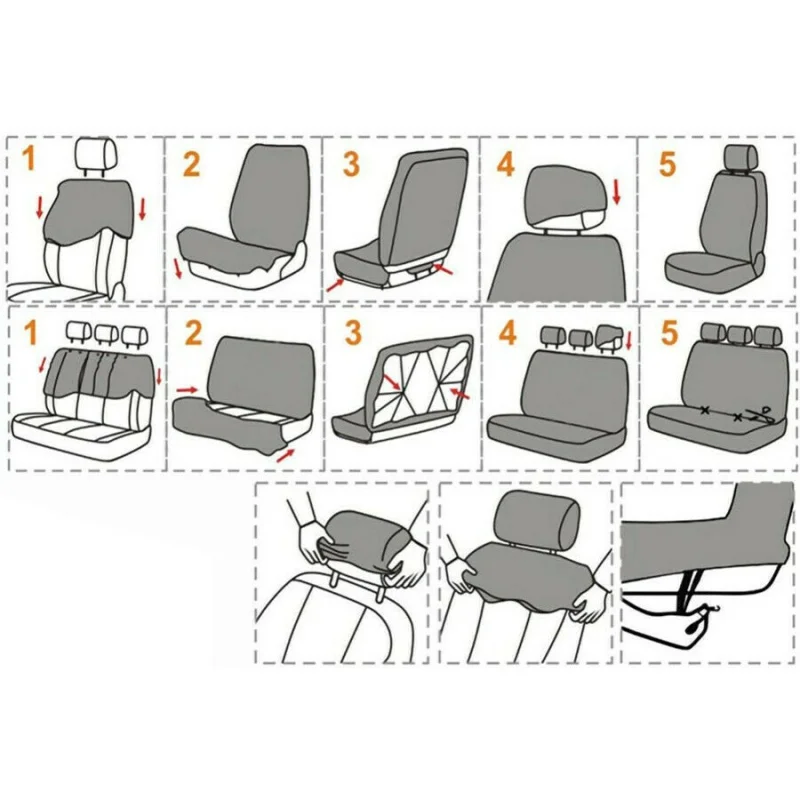 1
2
3
4
5
1
2
3
4
5