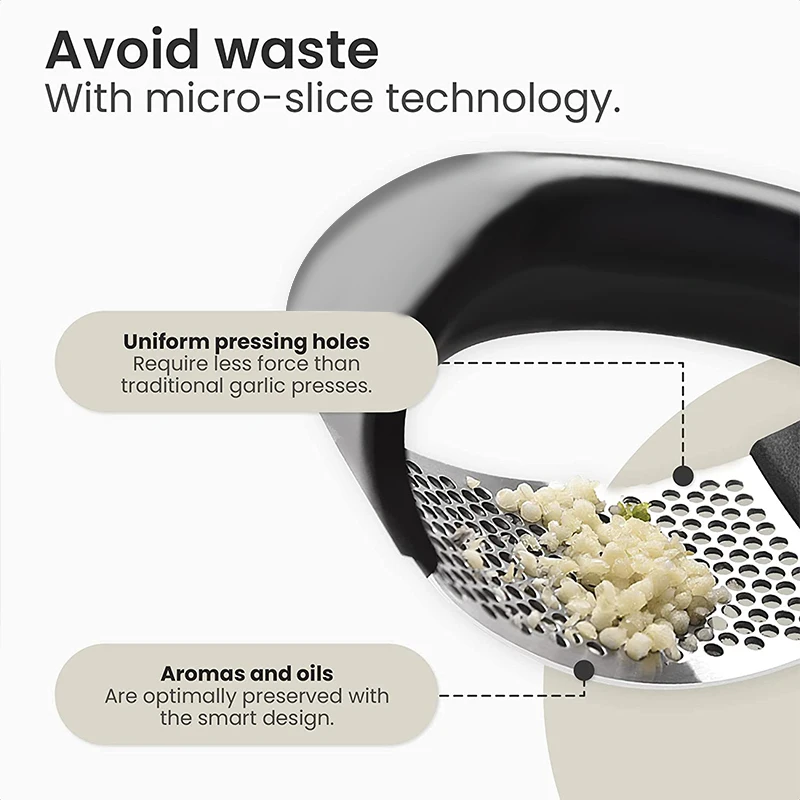 Avoid waste
With micro-slice technology.

Uniform pressing holes
Require less force than traditional garlic presses.

Aromas and oils
Are optimally preserved with the smart design.