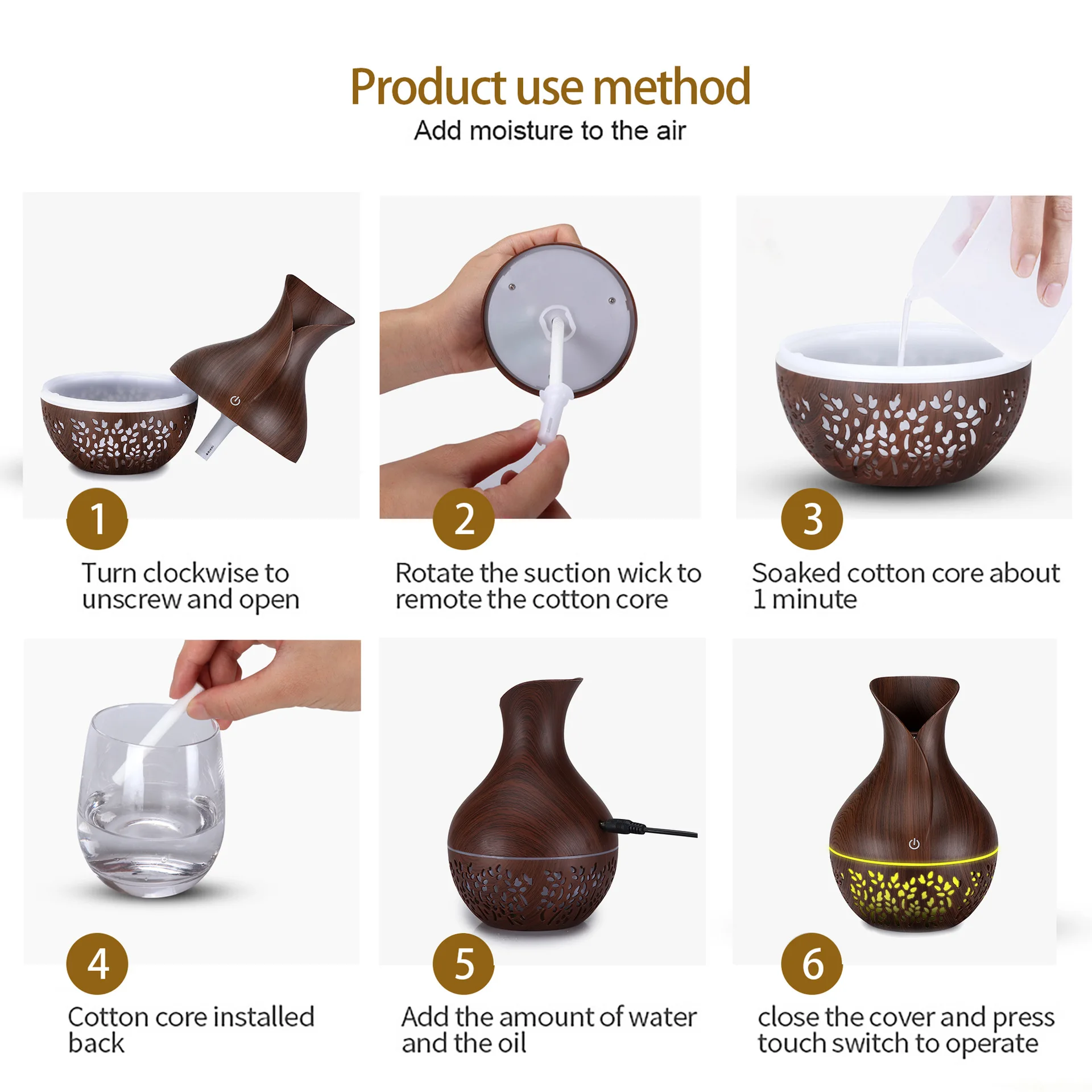 Product use method
Add moisture to the air

1
Turn clockwise to unscrew and open

2
Rotate the suction wick to remote the cotton core

3
Soaked cotton core about 1 minute

4
Cotton core installed back

5
Add the amount of water and the oil

6
close the cover and press touch switch to operate