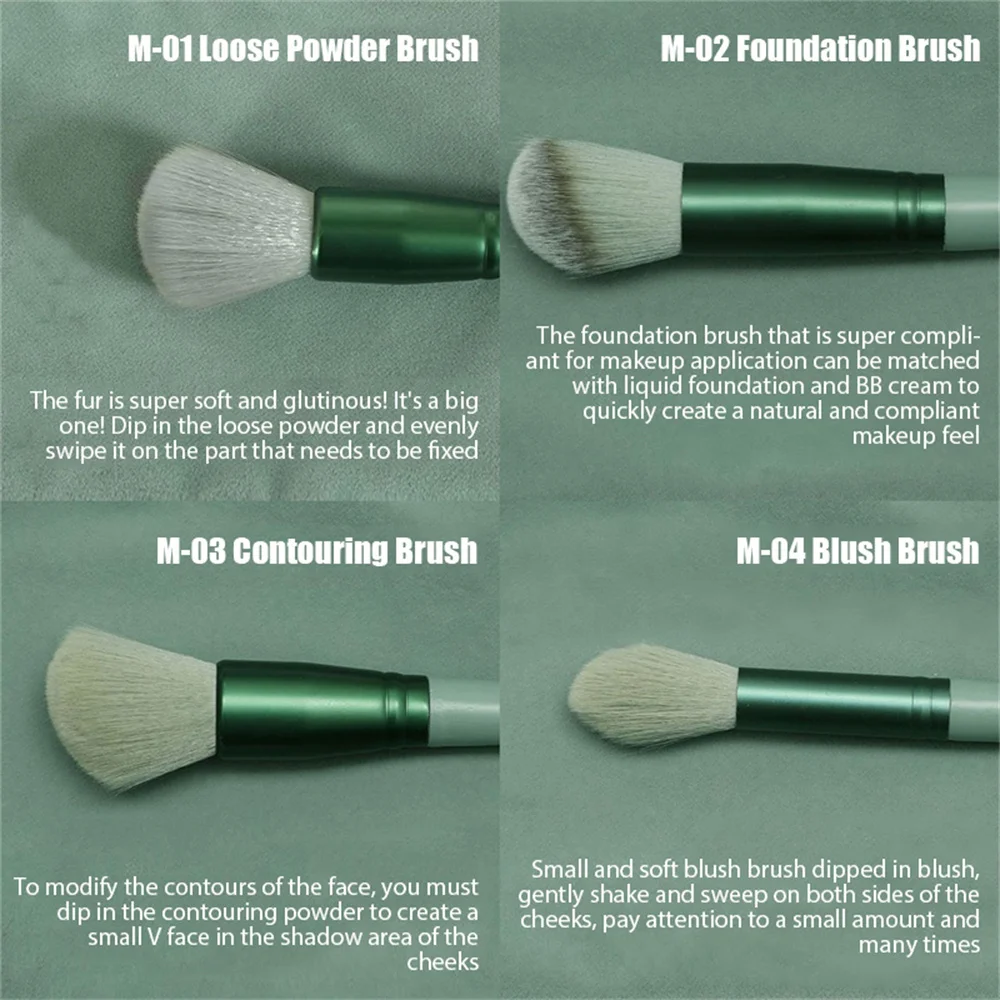 M-01 Loose Powder Brush

The fur is super soft and glutinous! It's a big one! Dip in the loose powder and evenly swipe it on the part that needs to be fixed

M-02 Foundation Brush

The foundation brush that is super compliant for makeup application can be matched with liquid foundation and BB cream to quickly create a natural and compliant makeup feel

M-03 Contouring Brush

To modify the contours of the face, you must dip in the contouring powder to create a small V face in the shadow area of the cheeks

M-04 Blush Brush

Small and soft blush brush dipped in blush, gently shake and sweep on both sides of the cheeks, pay attention to a small amount and many times