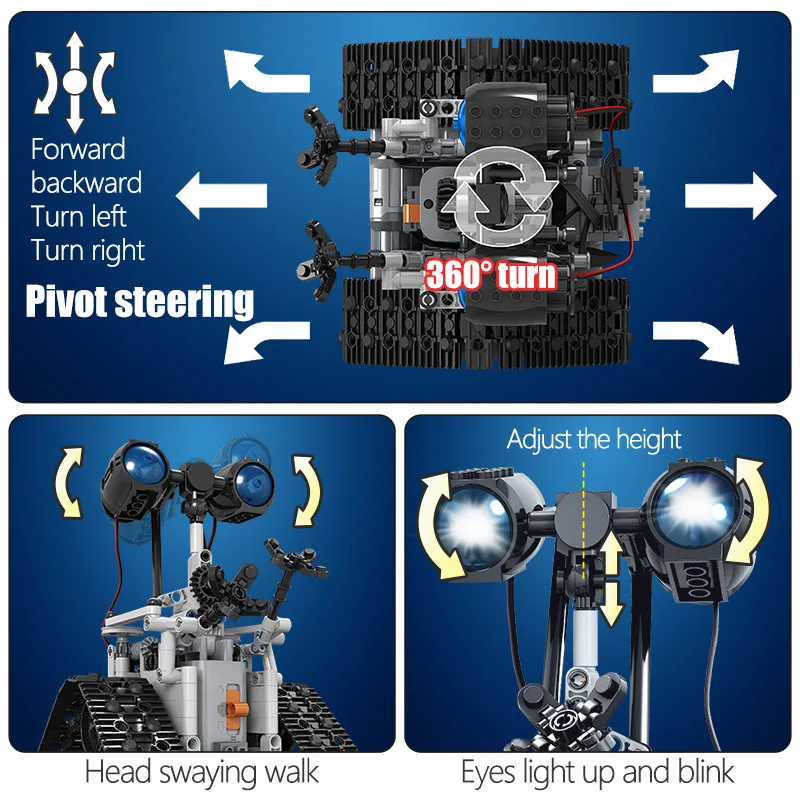 Forward
backward
Turn left
Turn right

Pivot steering

360° turn

Adjust the height

Head swaying walk

Eyes light up and blink