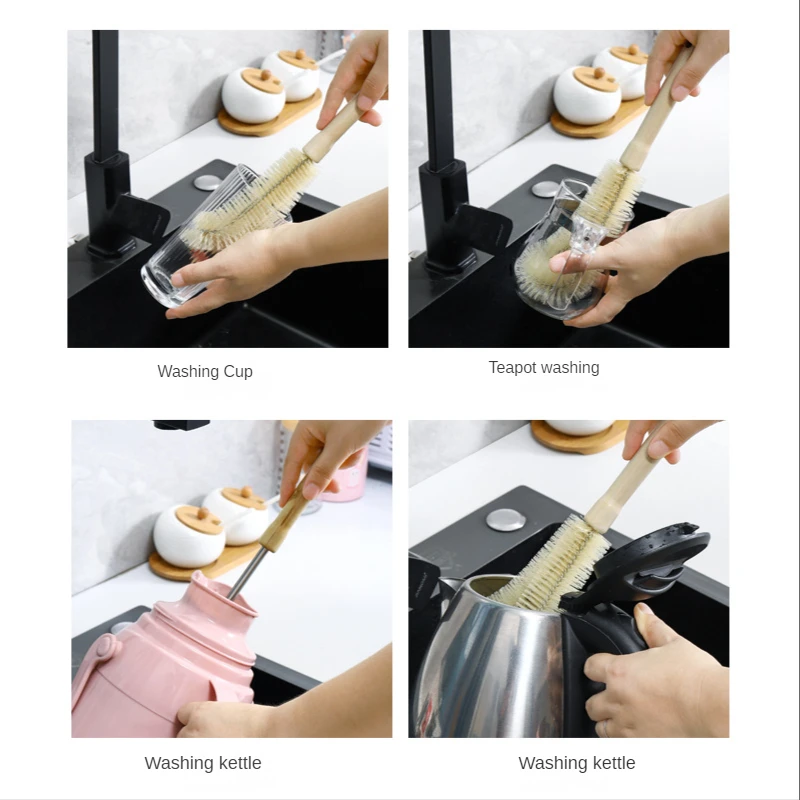 Washing Cup

Teapot washing

Washing kettle

Washing kettle