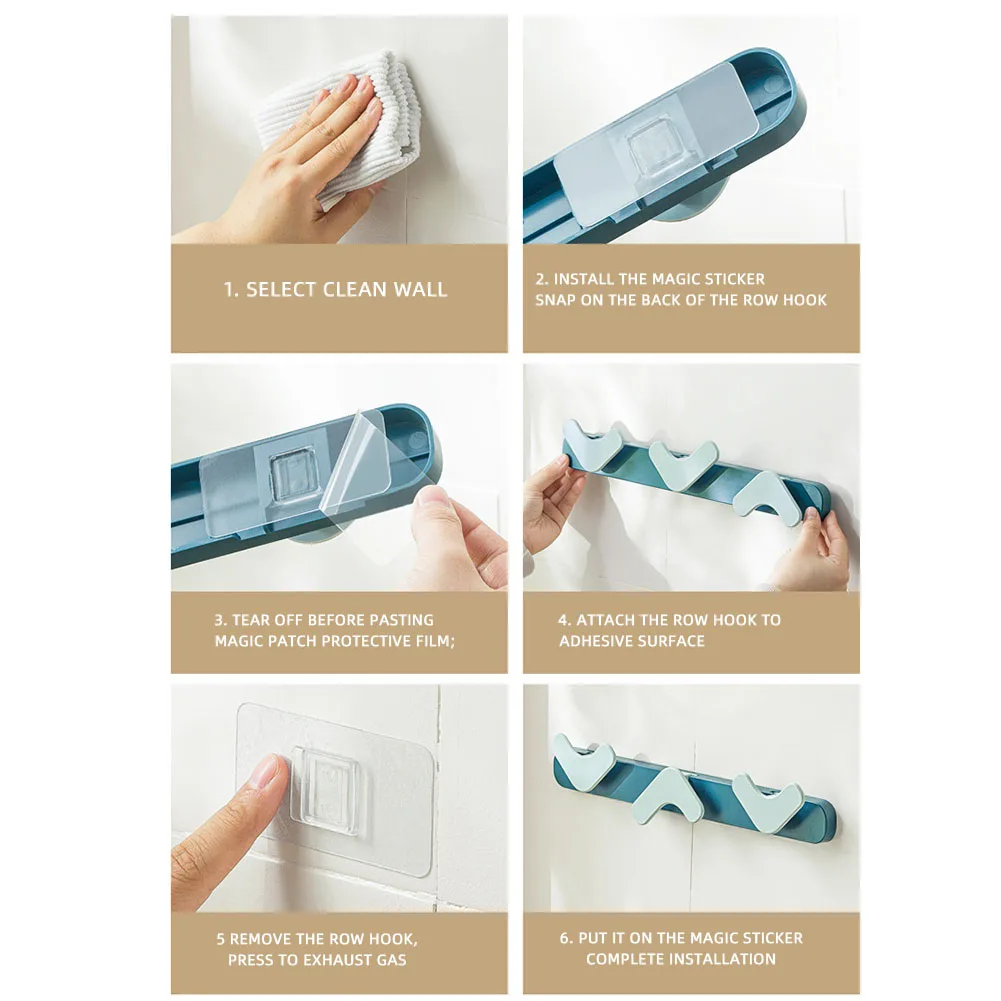 1. SELECT CLEAN WALL

2. INSTALL THE MAGIC STICKER SNAP ON THE BACK OF THE ROW HOOK

3. TEAR OFF BEFORE PASTING MAGIC PATCH PROTECTIVE FILM;

4. ATTACH THE ROW HOOK TO ADHESIVE SURFACE

5 REMOVE THE ROW HOOK, PRESS TO EXHAUST GAS

6. PUT IT ON THE MAGIC STICKER COMPLETE INSTALLATION