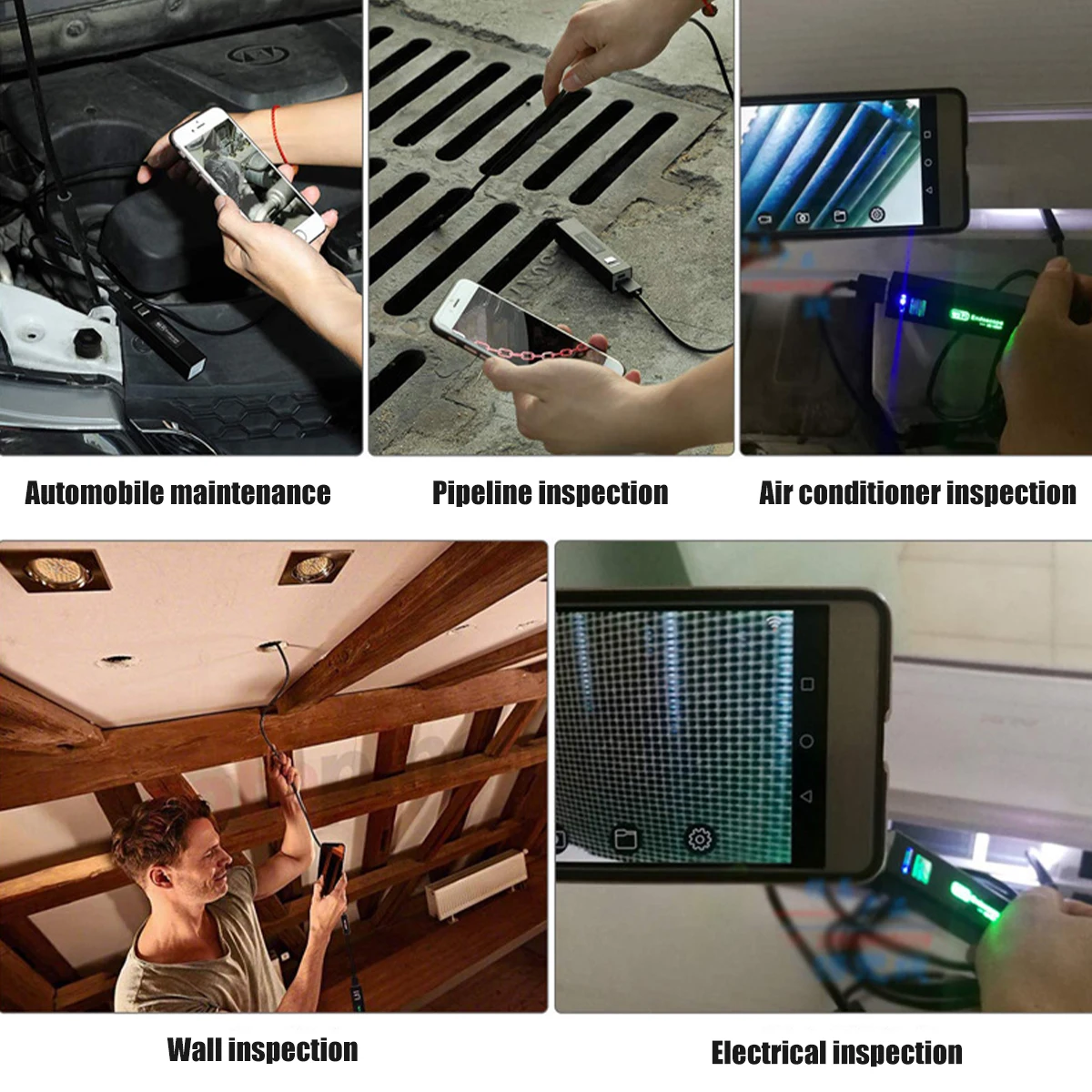 Automobile maintenance

Pipeline inspection

Air conditioner inspection

Wall inspection

Electrical inspection