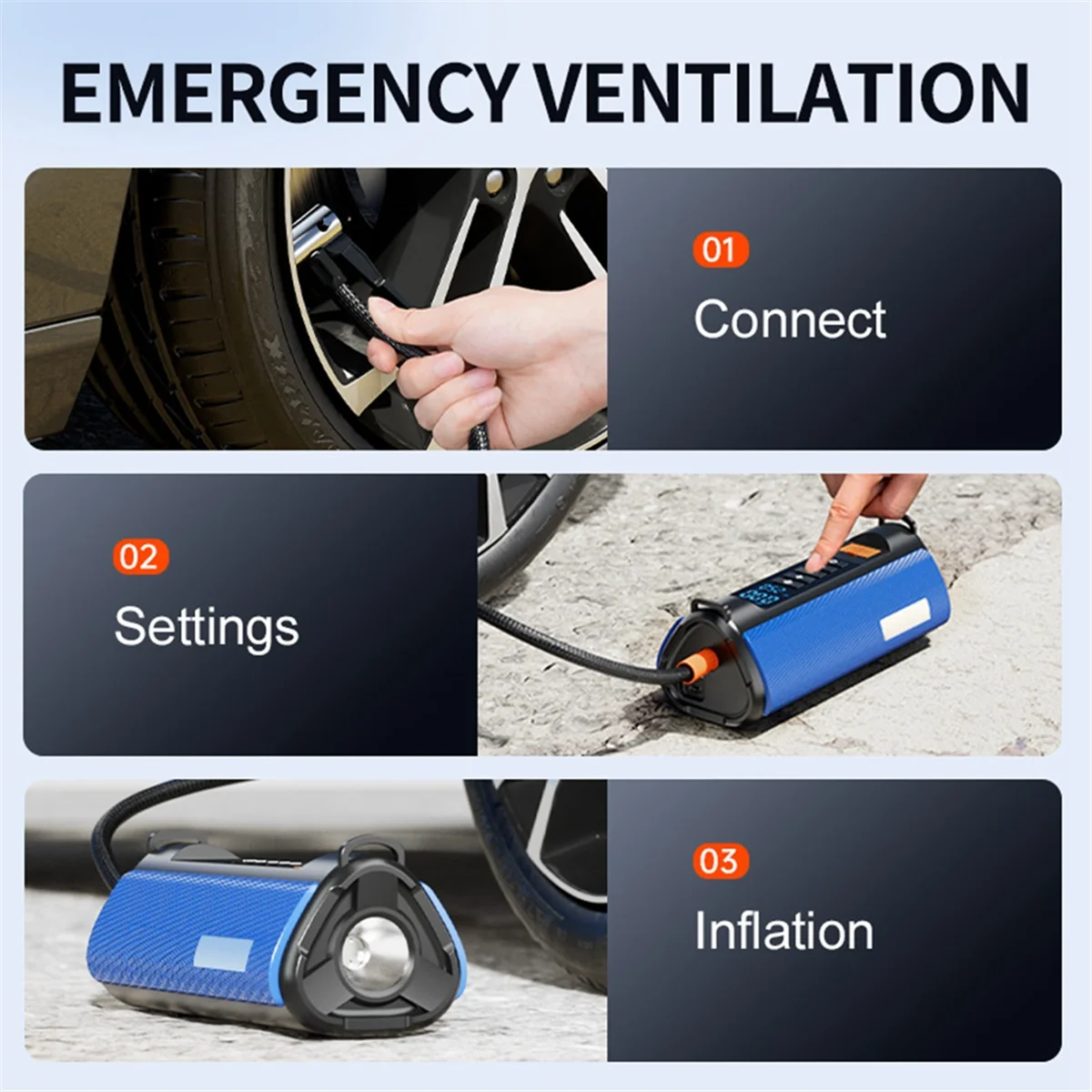 EMERGENCY VENTILATION

01
Connect

02
Settings

03
Inflation