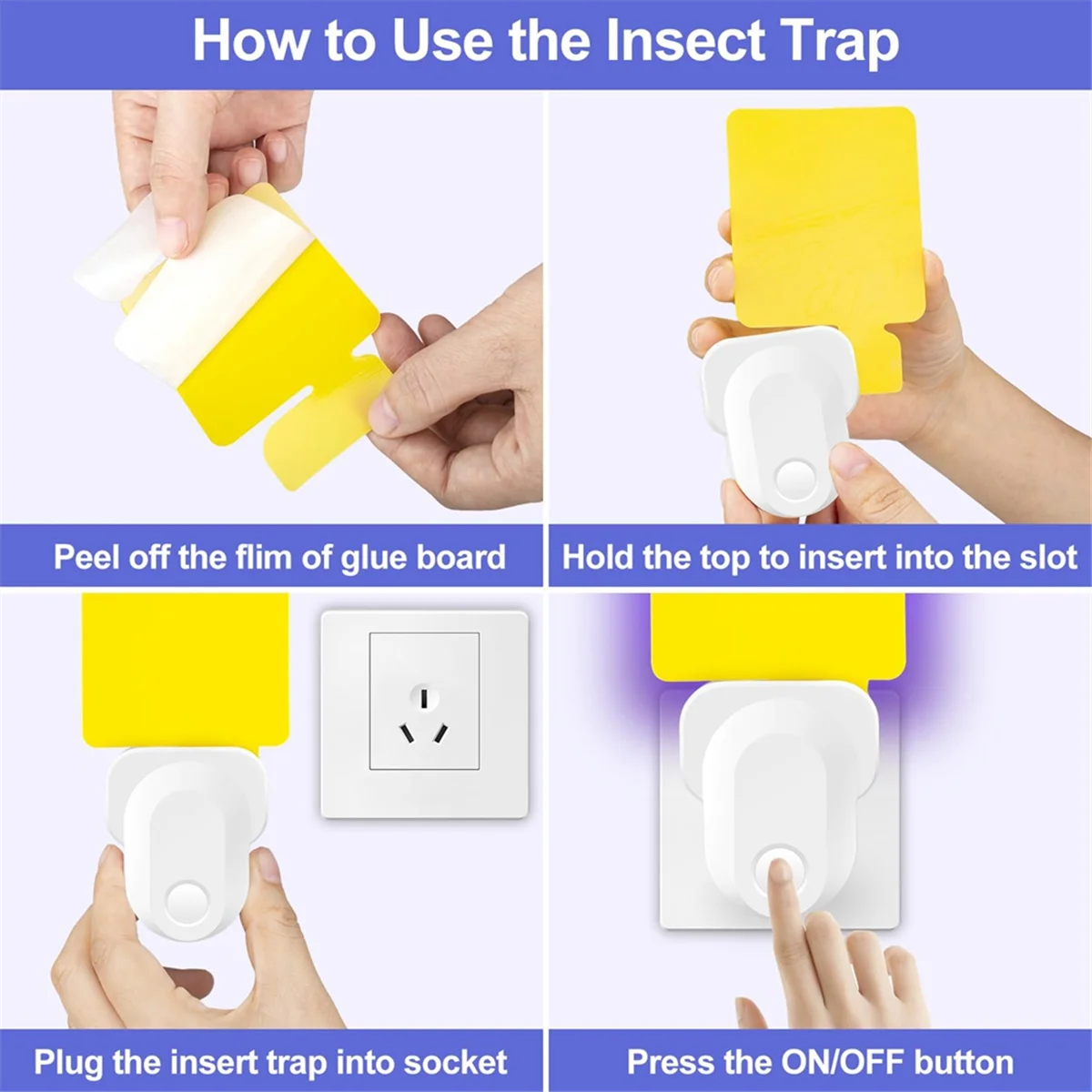 How to Use the Insect Trap

Peel off the flim of glue board

Hold the top to insert into the slot

Plug the insert trap into socket

Press the ON/OFF button