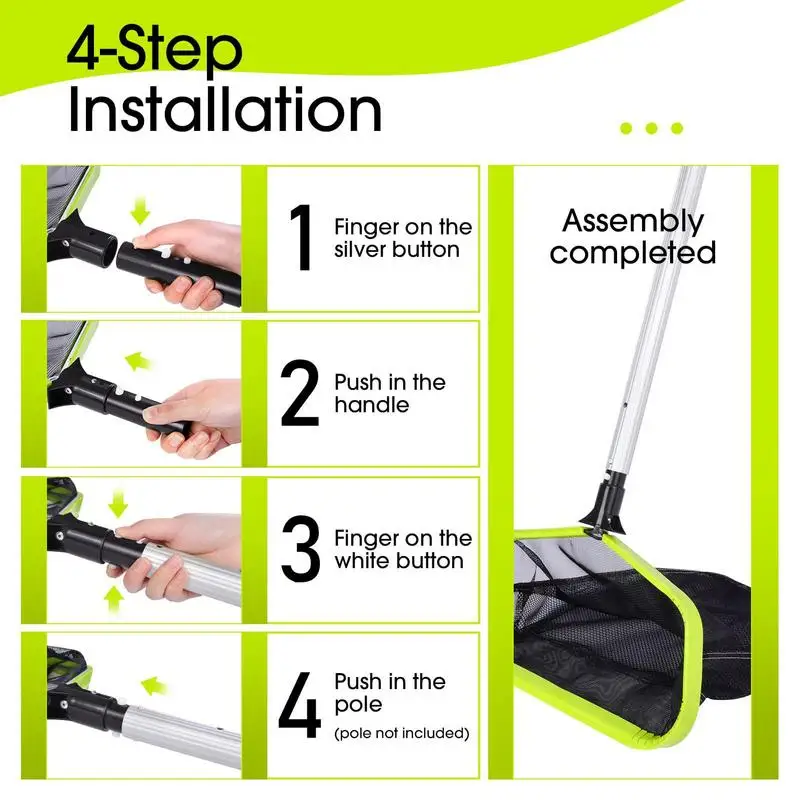 4-Step Installation

1 Finger on the silver button

2 Push in the handle

3 Finger on the white button

4 Push in the pole (pole not included)

Assembly completed