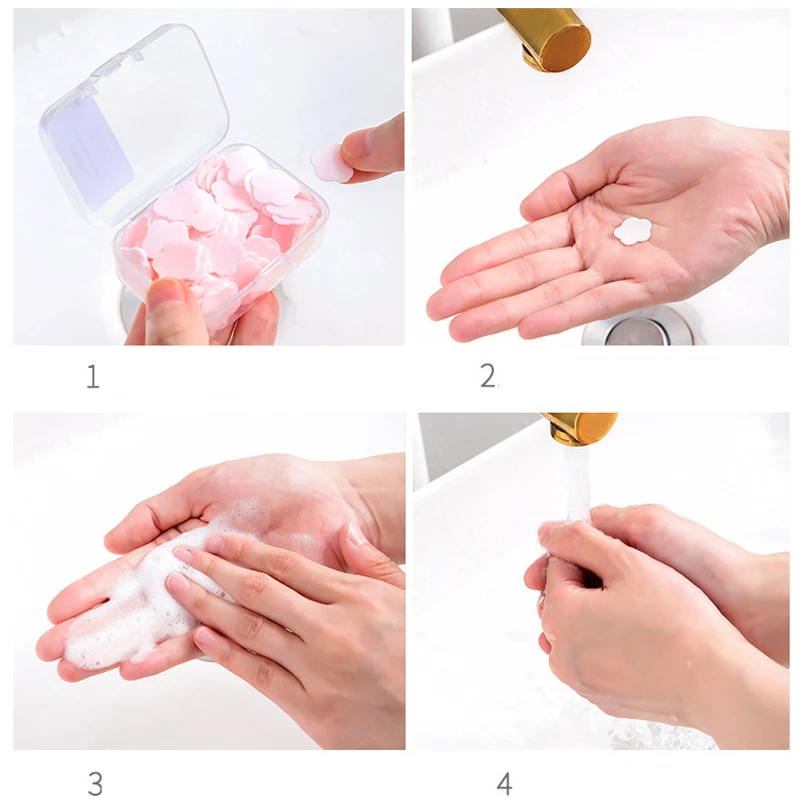 1

2

3

4