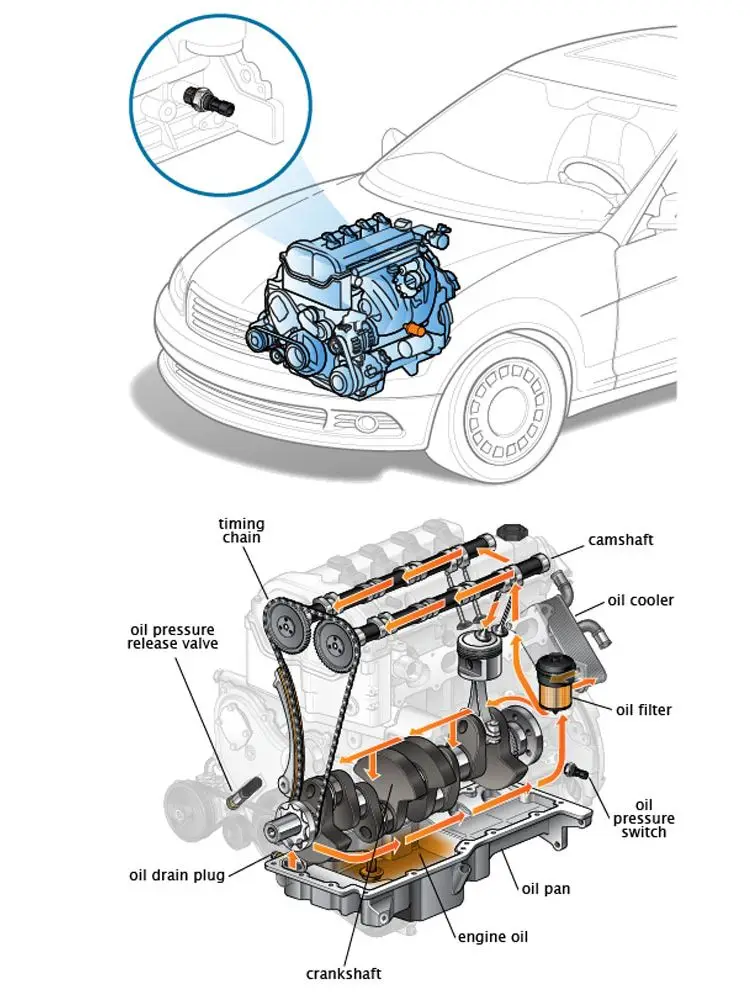 timing chain

camshaft

oil cooler

oil pressure release valve

oil filter

oil pressure switch

oil drain plug

oil pan

engine oil

crankshaft