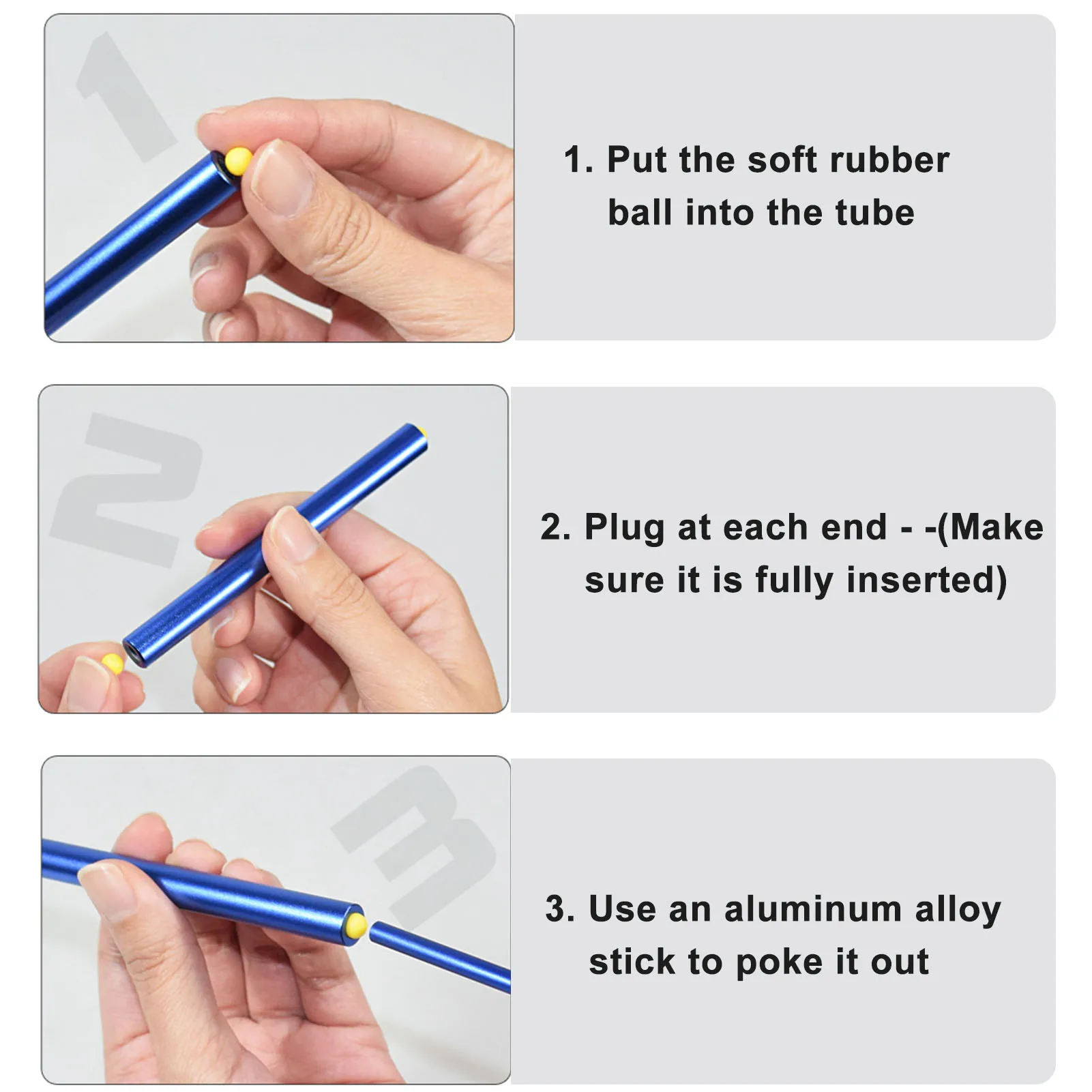 1

1. Put the soft rubber ball into the tube

2

2. Plug at each end - -(Make sure it is fully inserted)

3

3. Use an aluminum alloy stick to poke it out