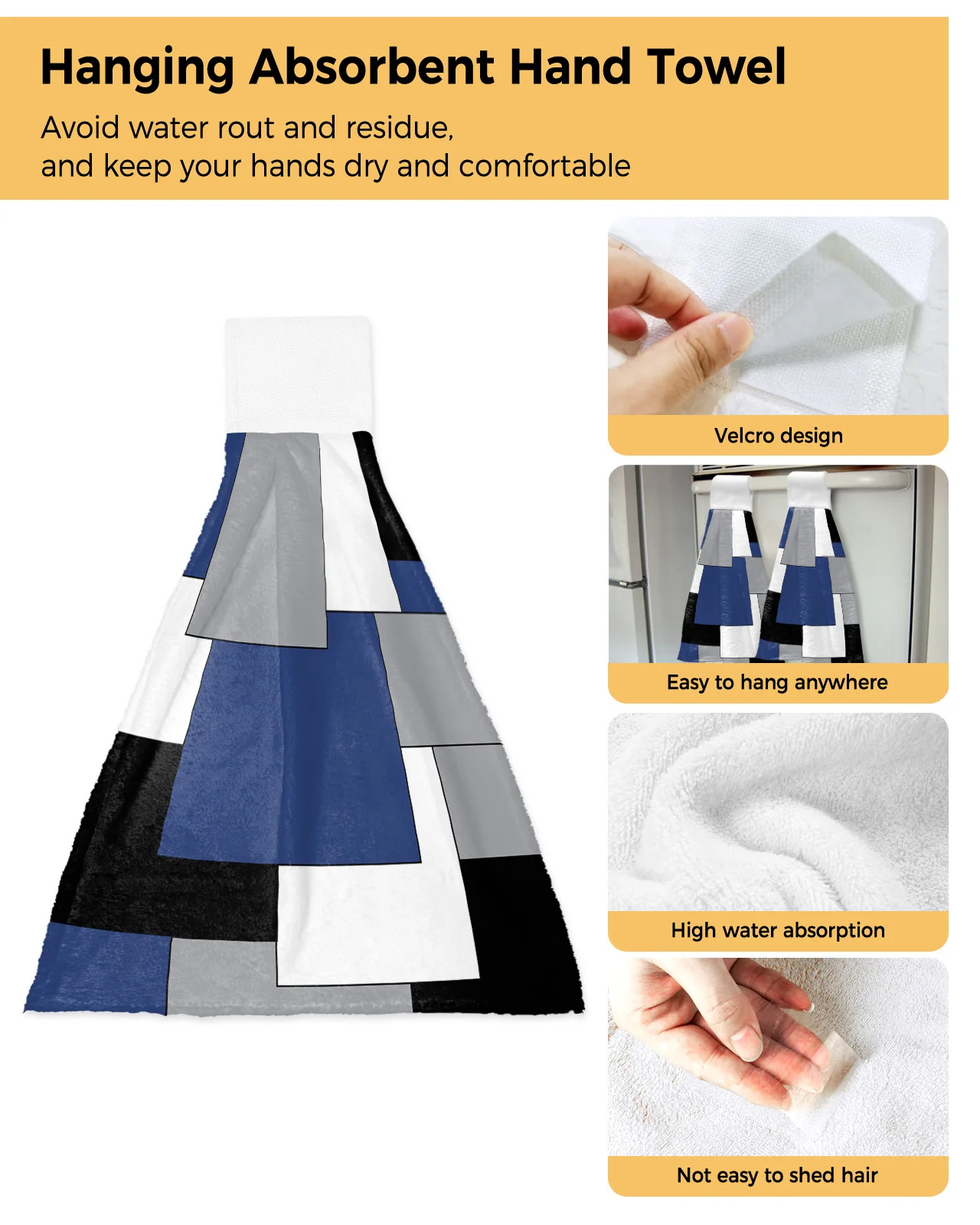 Hanging Absorbent Hand Towel

Avoid water rout and residue, and keep your hands dry and comfortable

Velcro design

Easy to hang anywhere

High water absorption

Not easy to shed hair