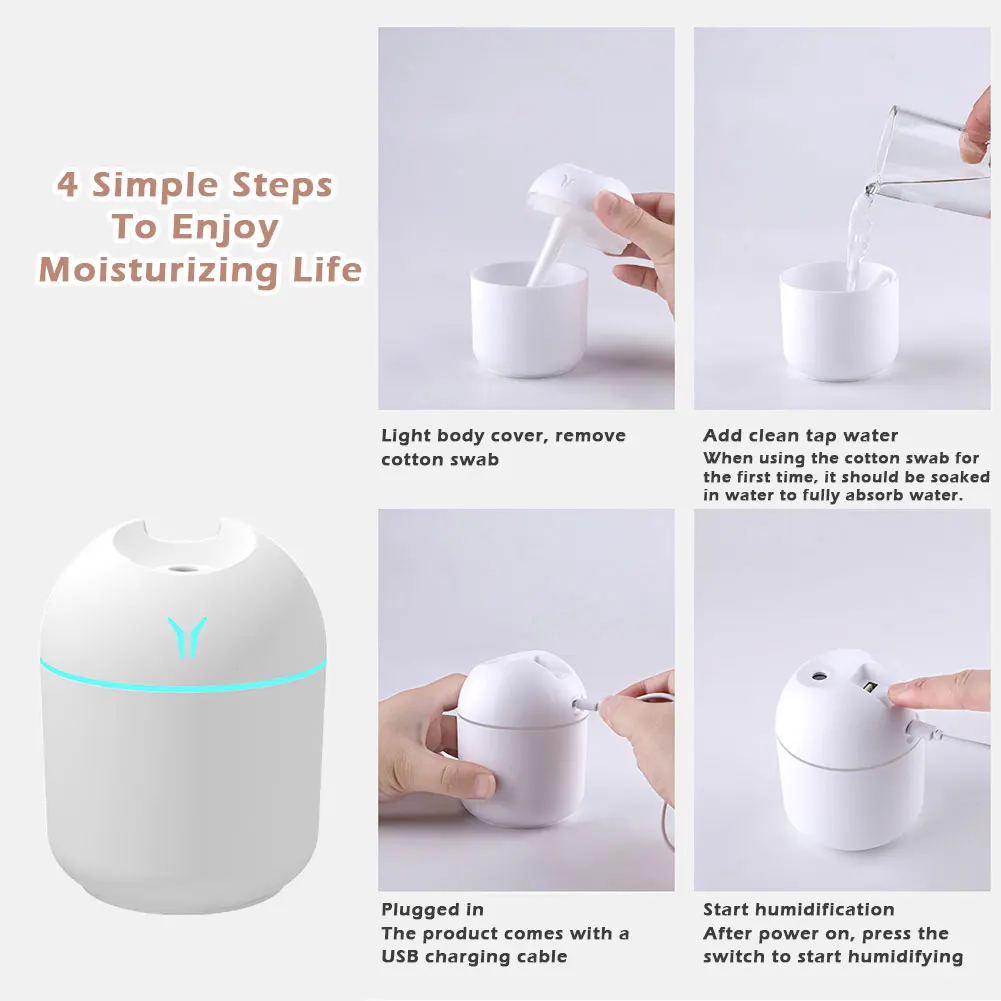 4 Simple Steps
To Enjoy
Moisturizing Life

Light body cover, remove cotton swab

Add clean tap water
When using the cotton swab for the first time, it should be soaked in water to fully absorb water.

Plugged in
The product comes with a USB charging cable

Start humidification
After power on, press the switch to start humidifying