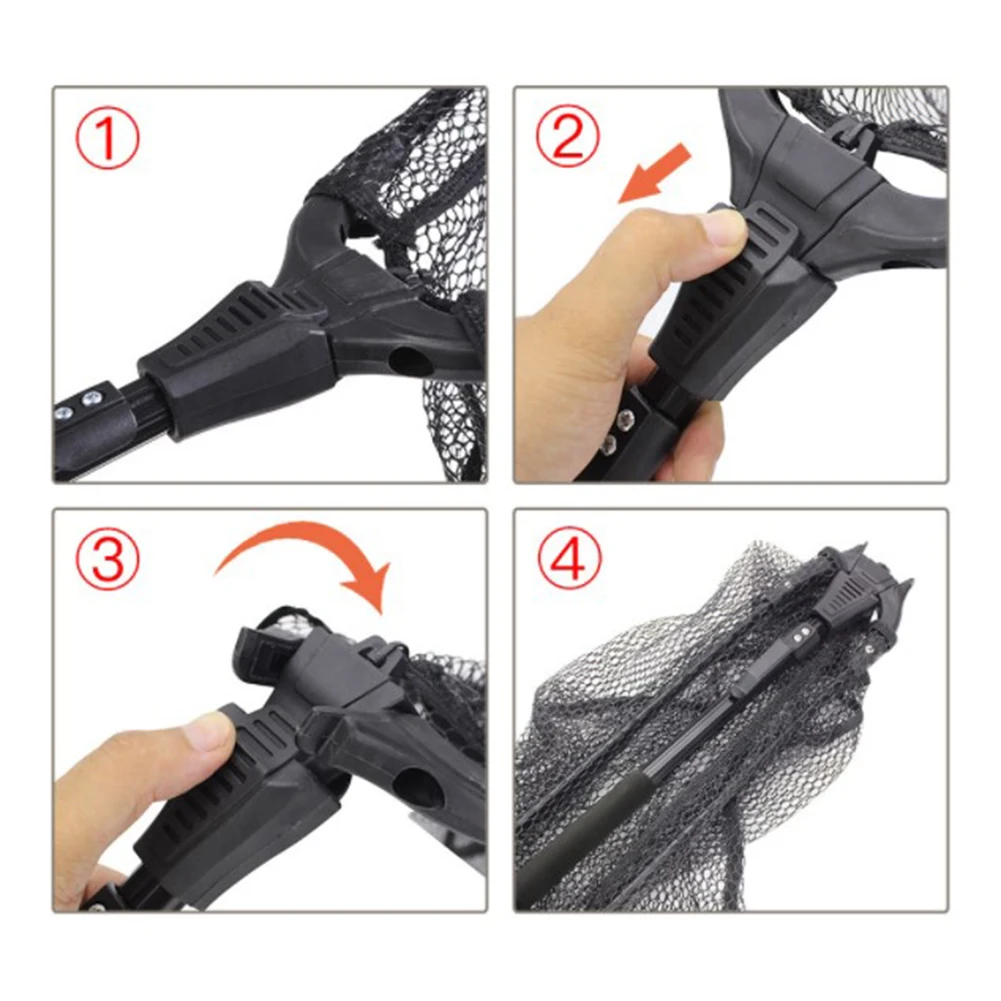 ①

②

③

④