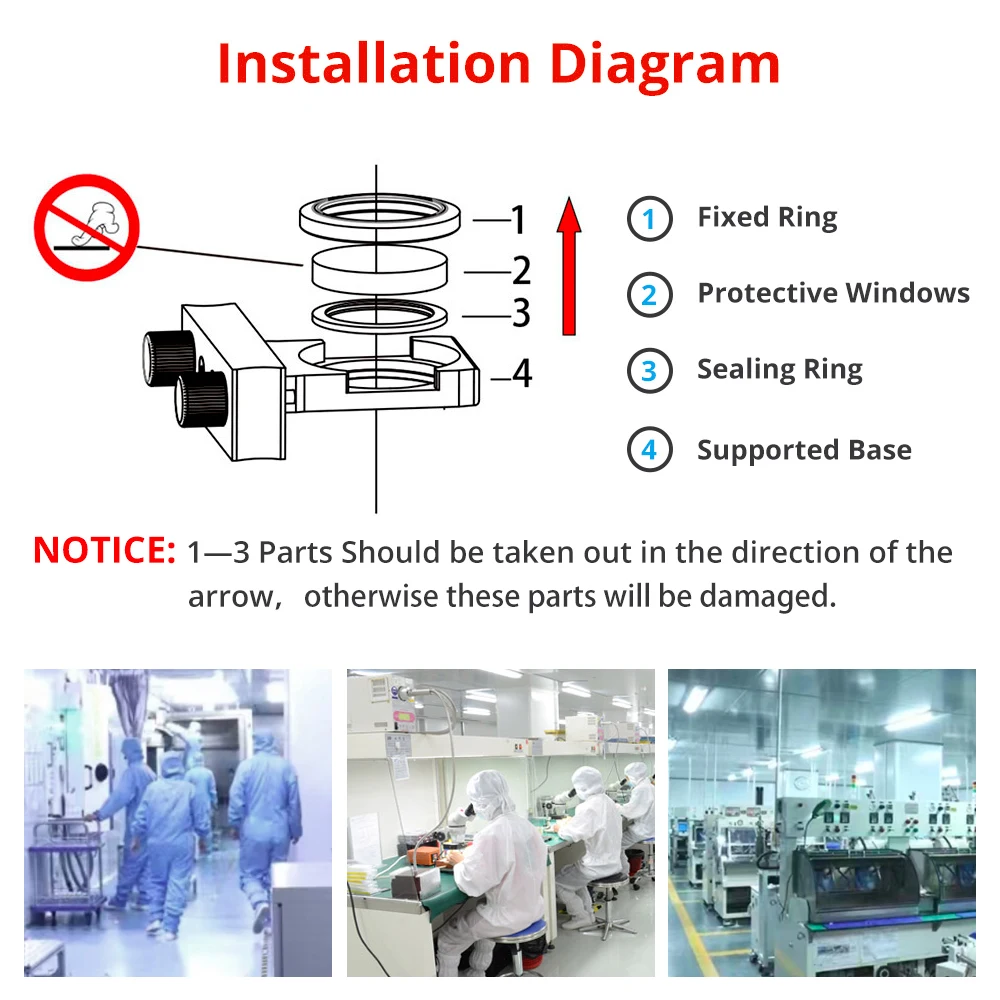 Installation Diagram

1
2
3
4

1 Fixed Ring
2 Protective Windows
3 Sealing Ring
4 Supported Base

NOTICE: 1—3 Parts Should be taken out in the direction of the arrow, otherwise these parts will be damaged.