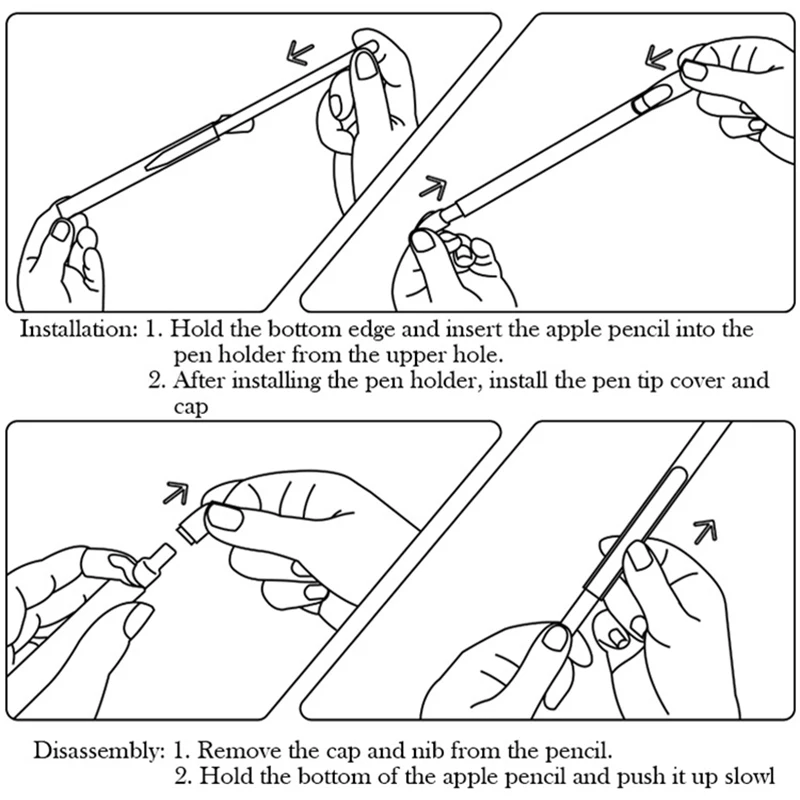 Installation: 1. Hold the bottom edge and insert the apple pencil into the pen holder from the upper hole.
2. After installing the pen holder, install the pen tip cover and cap

Disassembly: 1. Remove the cap and nib from the pencil.
2. Hold the bottom of the apple pencil and push it up slowl