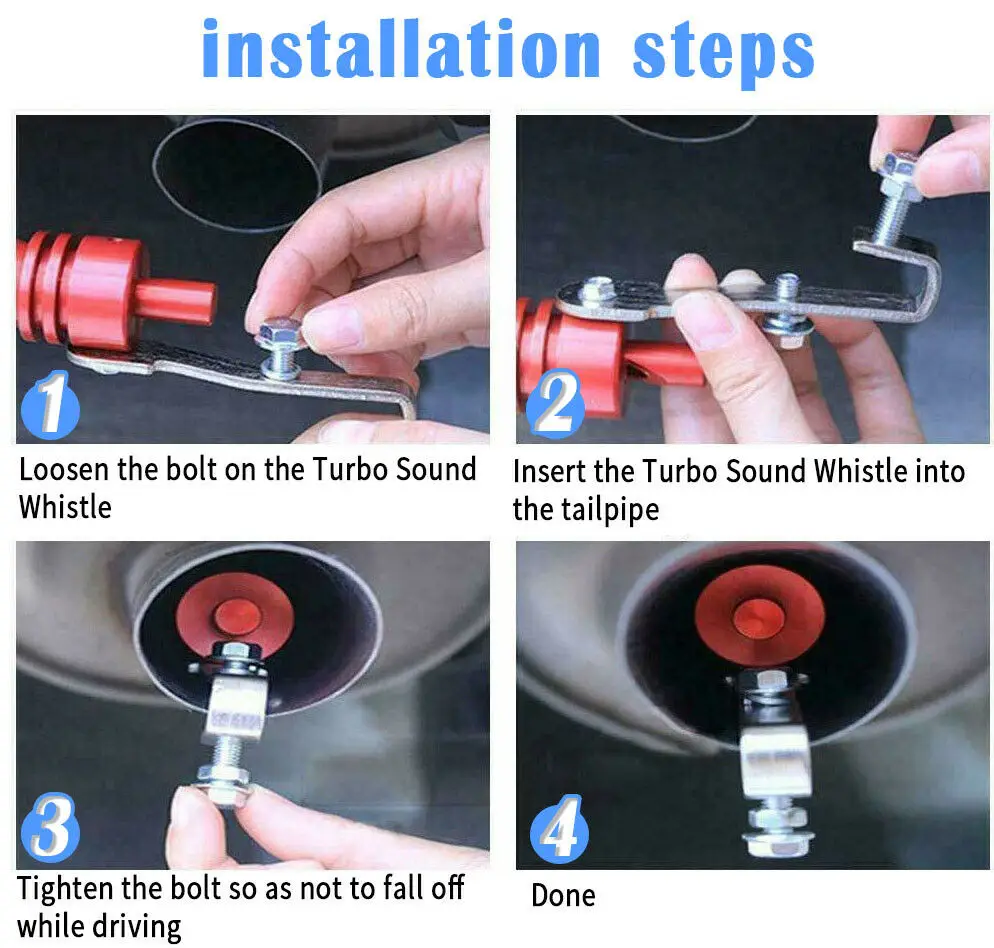 installation steps

1

Loosen the bolt on the Turbo Sound Whistle

2

Insert the Turbo Sound Whistle into the tailpipe

3

Tighten the bolt so as not to fall off while driving

4

Done