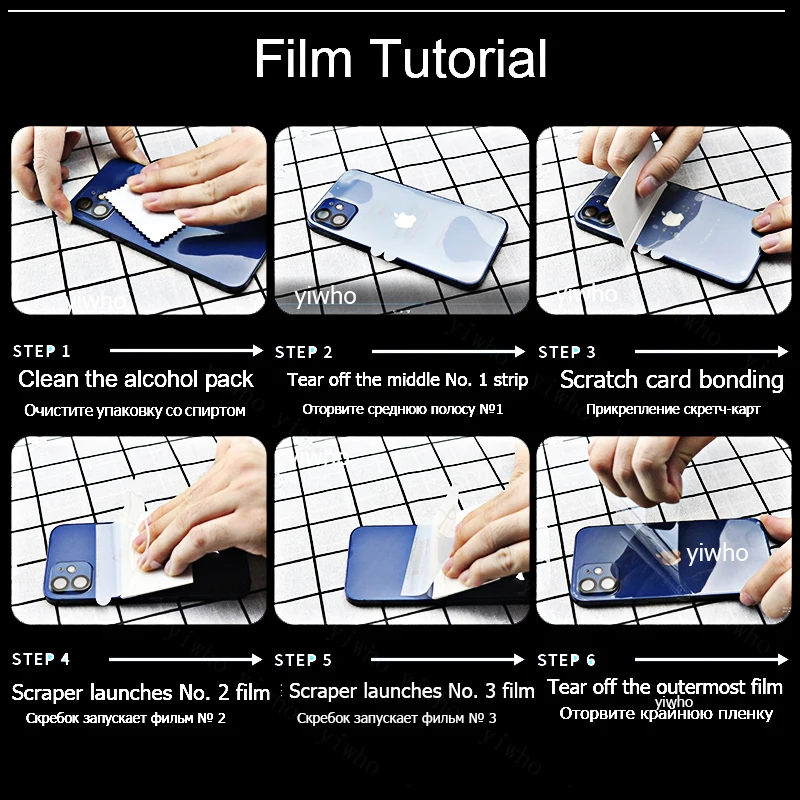 Film Tutorial

yiwho

yiwho

yiwho

STEP 1
Clean the alcohol pack
Очистите упаковку со спиртом

STEP 2
Tear off the middle No. 1 strip
Оторвите среднюю полосу №1

STEP 3
Scratch card bonding
Прикрепление скретч-карт

yiwho

STEP 4
Scraper launches No. 2 film
Скребок запускает фильм № 2

STEP 5
Scraper launches No. 3 film
Скребок запускает фильм № 3

STEP 6
Tear off the outermost film
yiwho
Оторвите крайнюю пленку