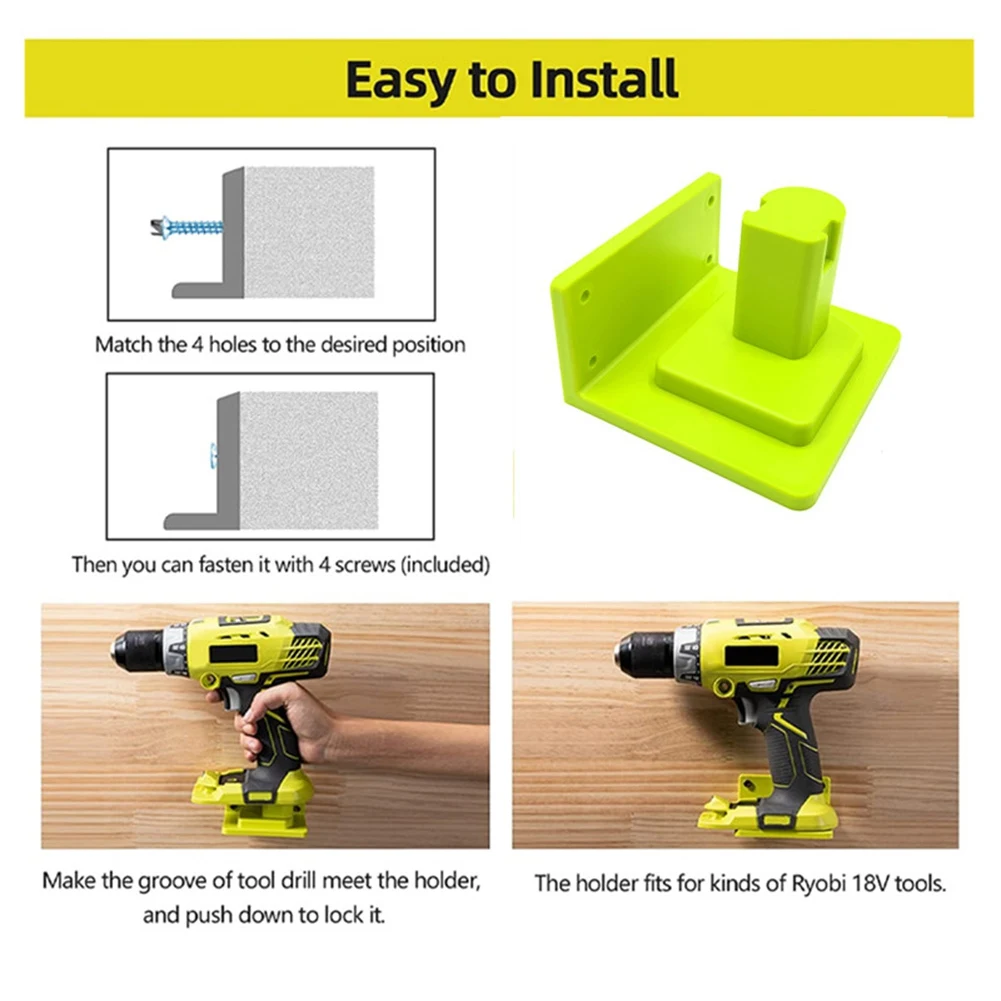 Easy to Install

Match the 4 holes to the desired position

Then you can fasten it with 4 screws (included)

Make the groove of tool drill meet the holder, and push down to lock it.

The holder fits for kinds of Ryobi 18V tools.