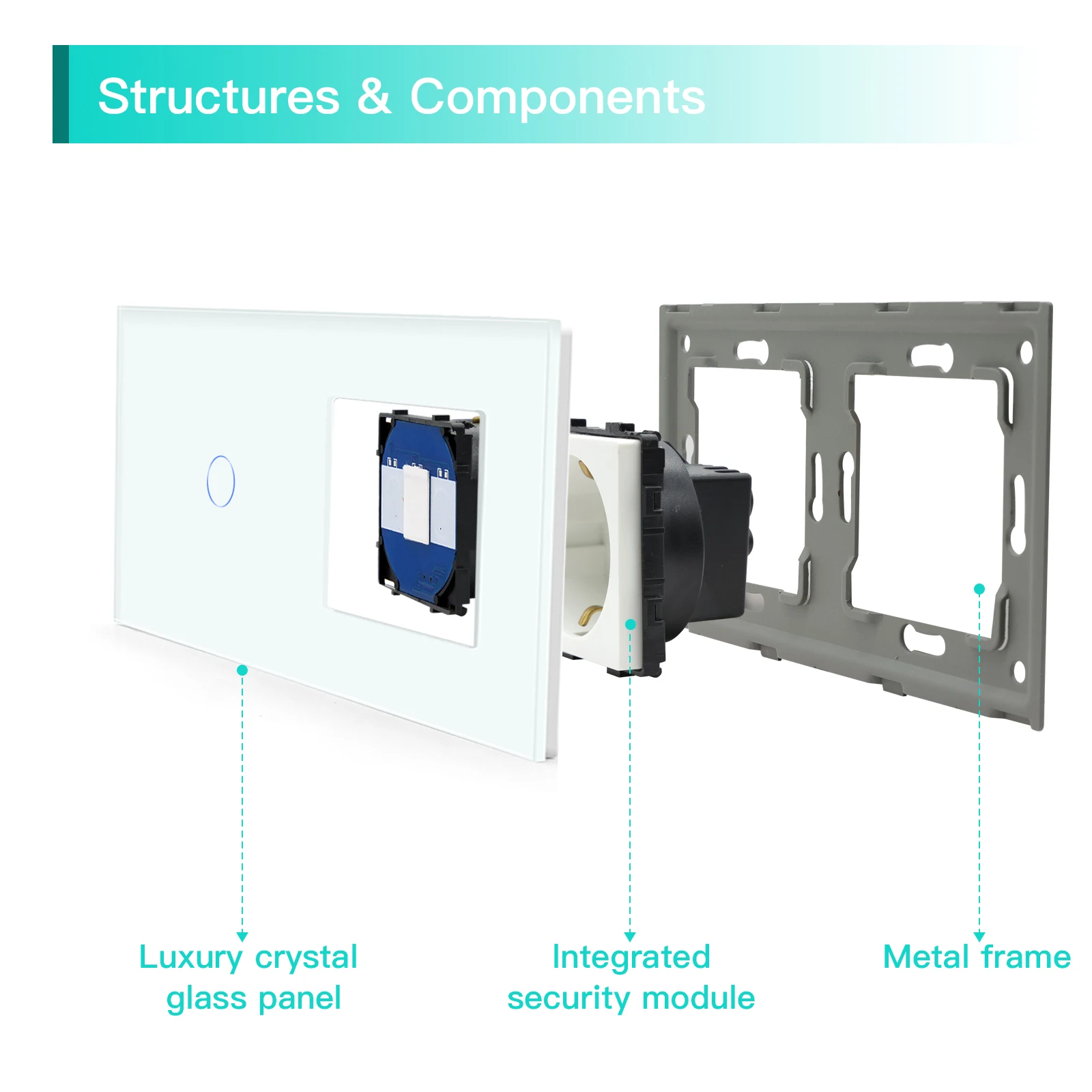 Structures & Components

Luxury crystal glass panel

Integrated security module

Metal frame